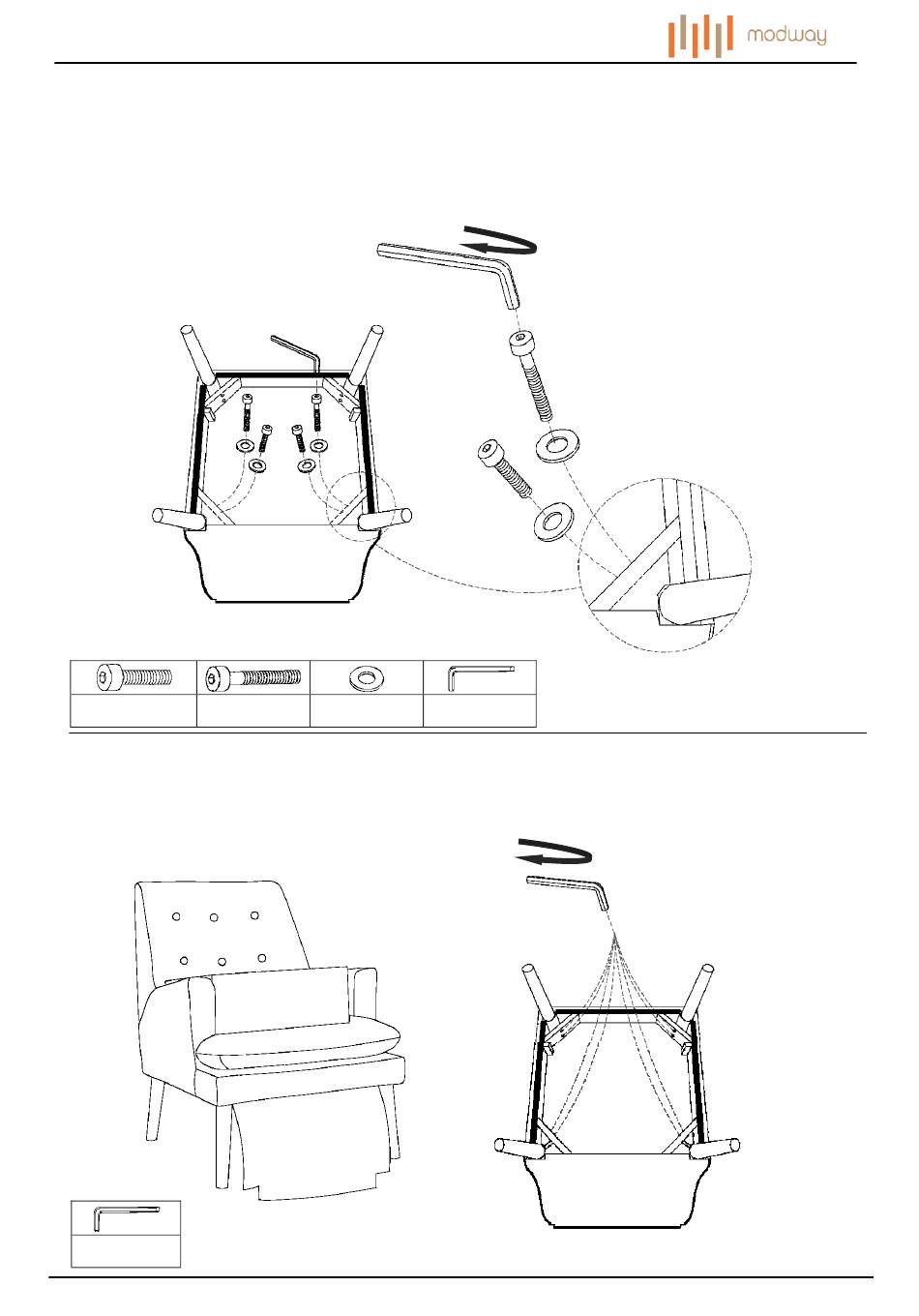 modway