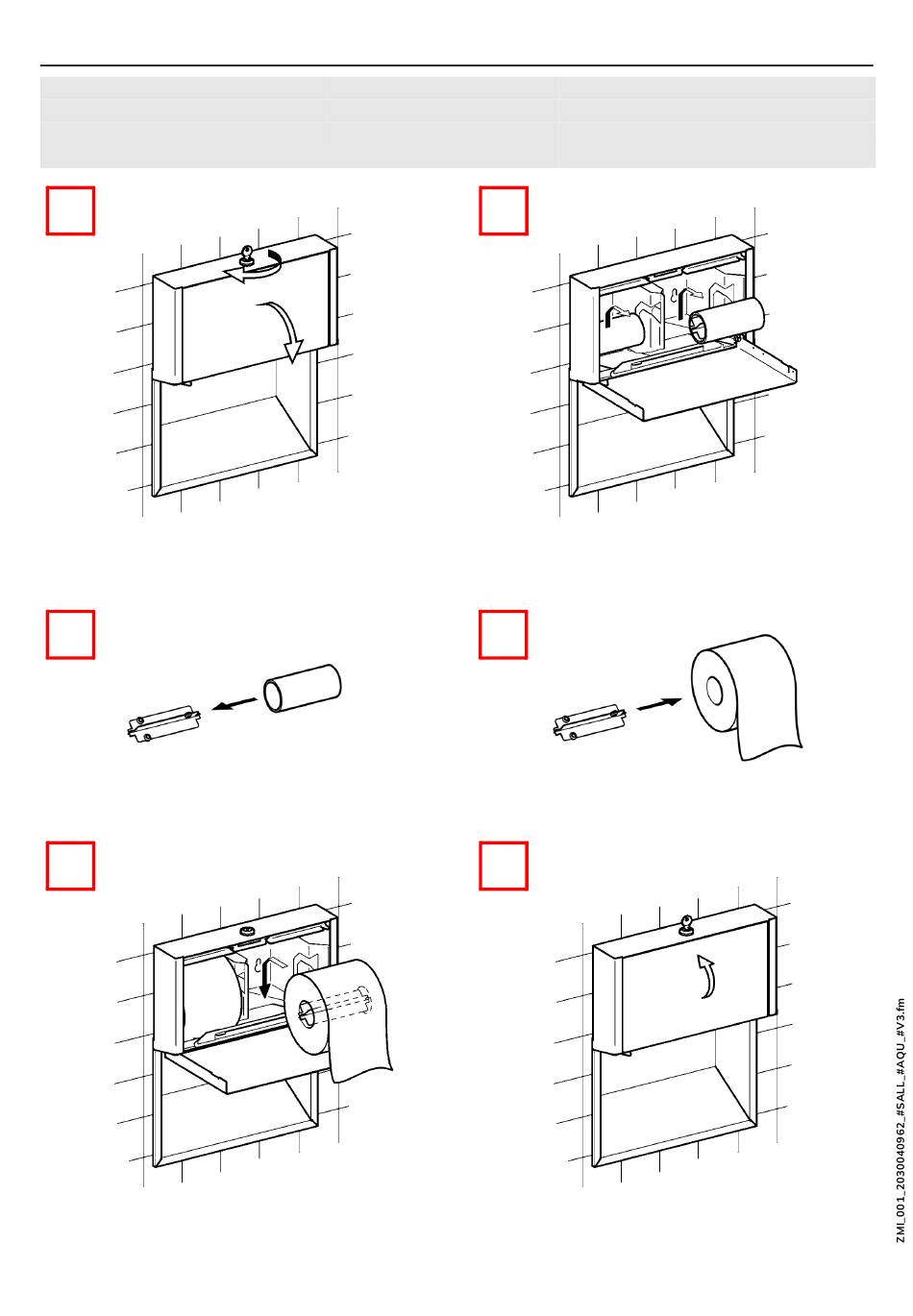 ZMI_001_2030040962_#SALL_#AQU_#V3.fm