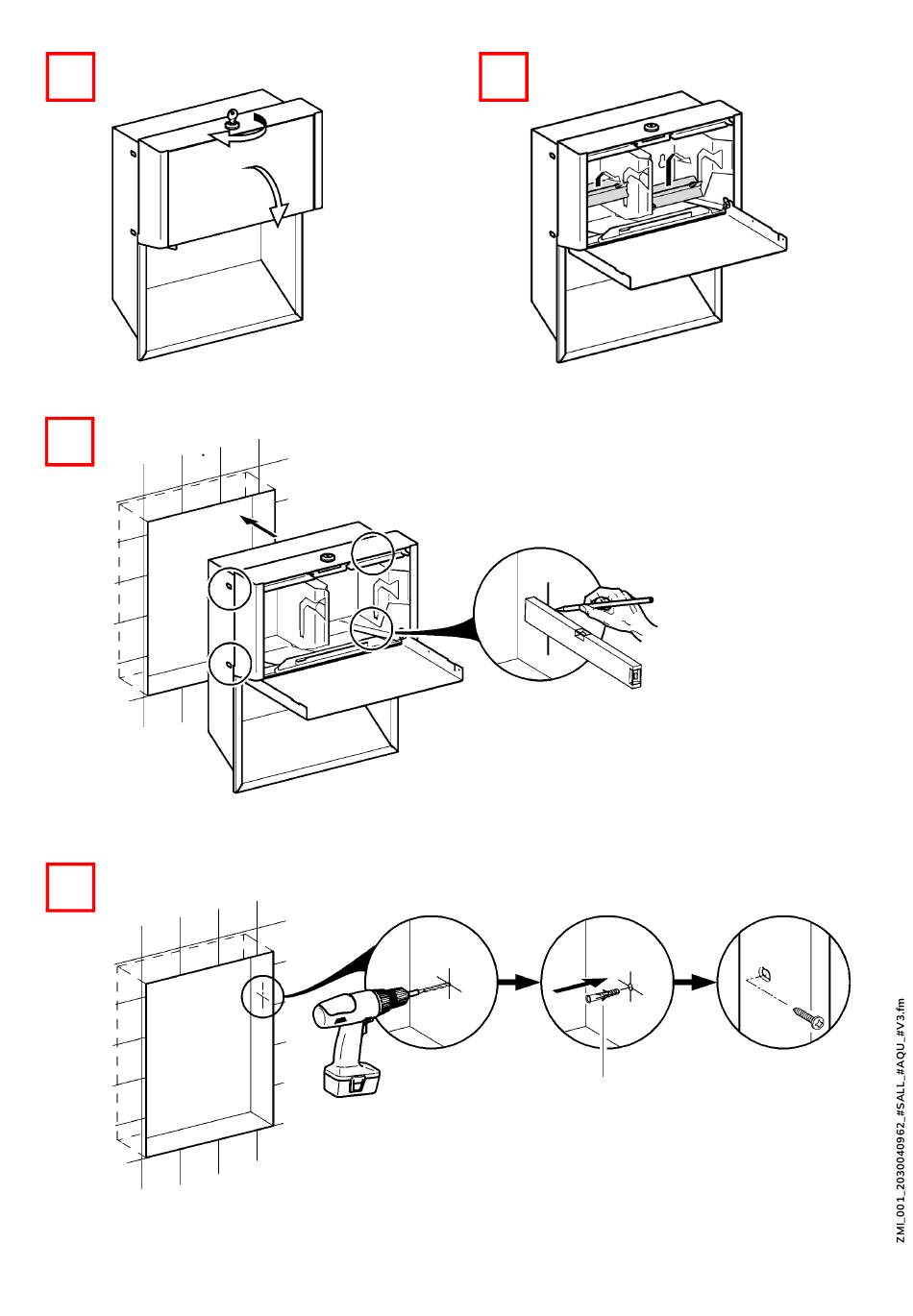 ZMI_001_2030040962_#SALL_#AQU_#V3.fm