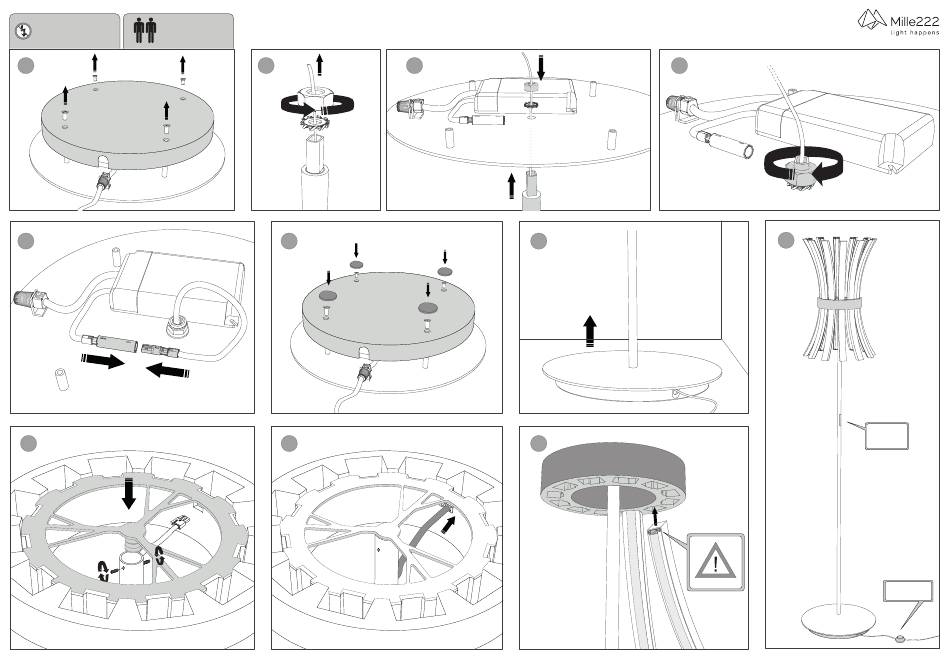 Mille222
light happens