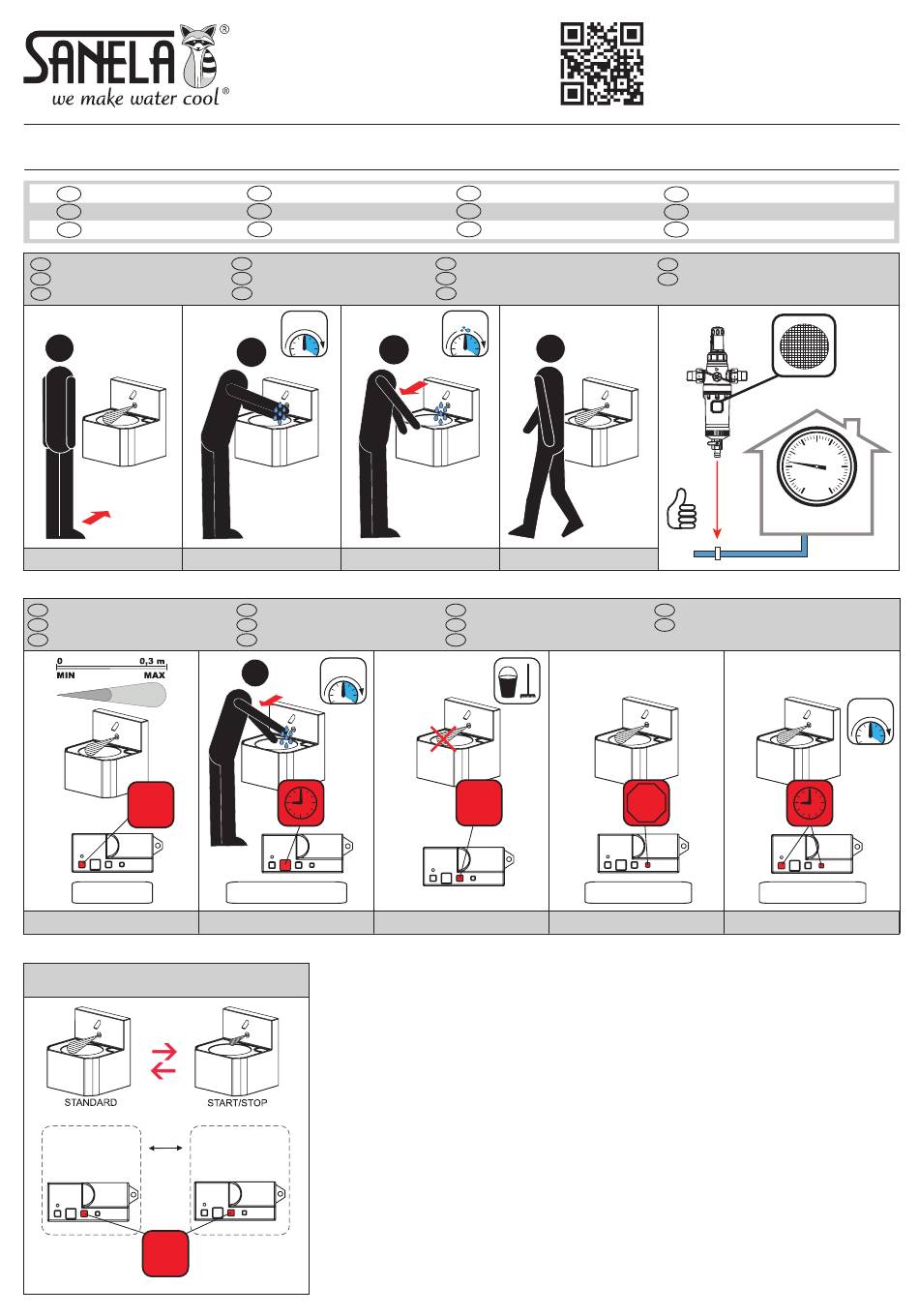 SANELA®
we make water cool®

0 0,3 m
MIN MAX

STANDARD START/STOP