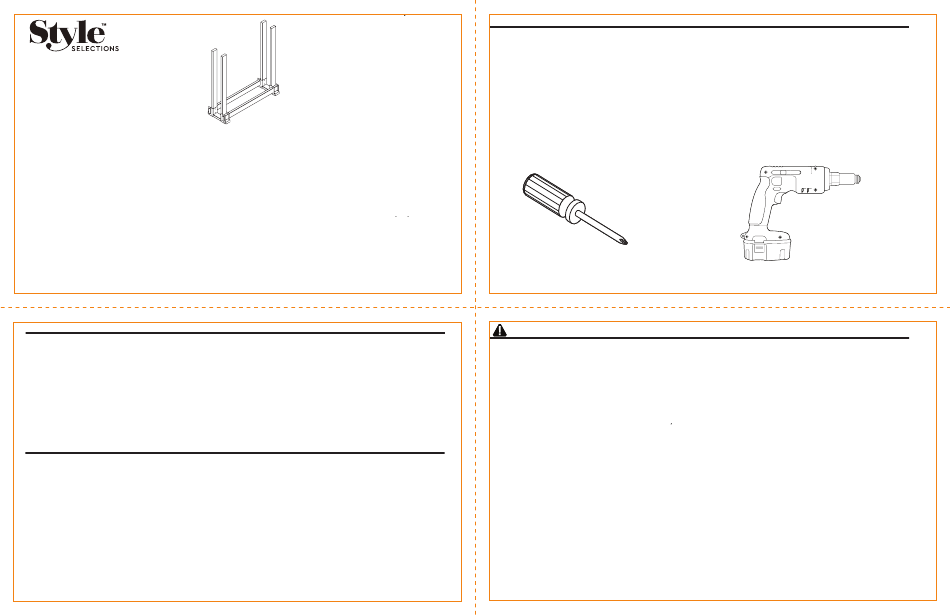 Style™
SELECTIONS