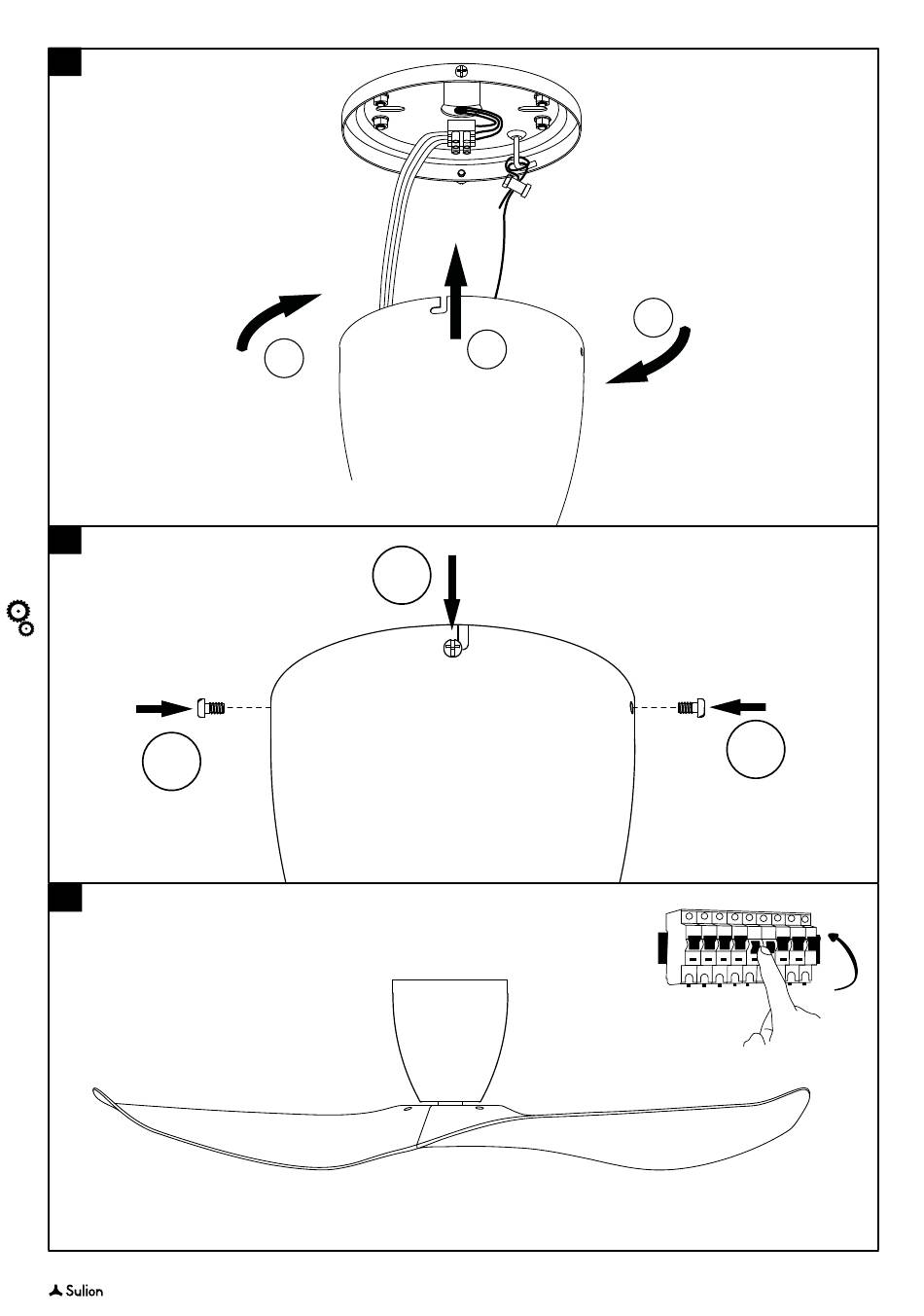 Sulion