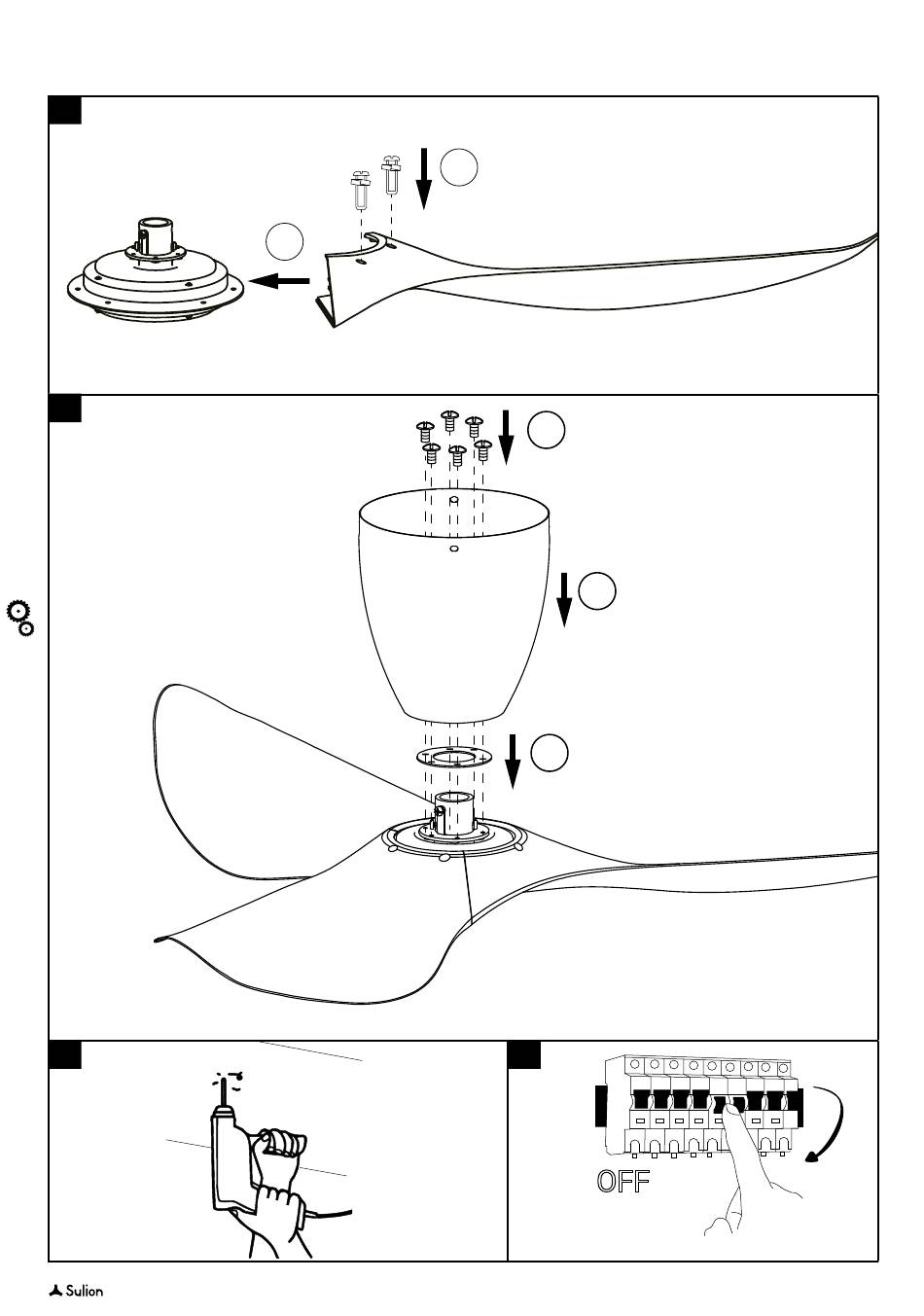 OFF

Sulion