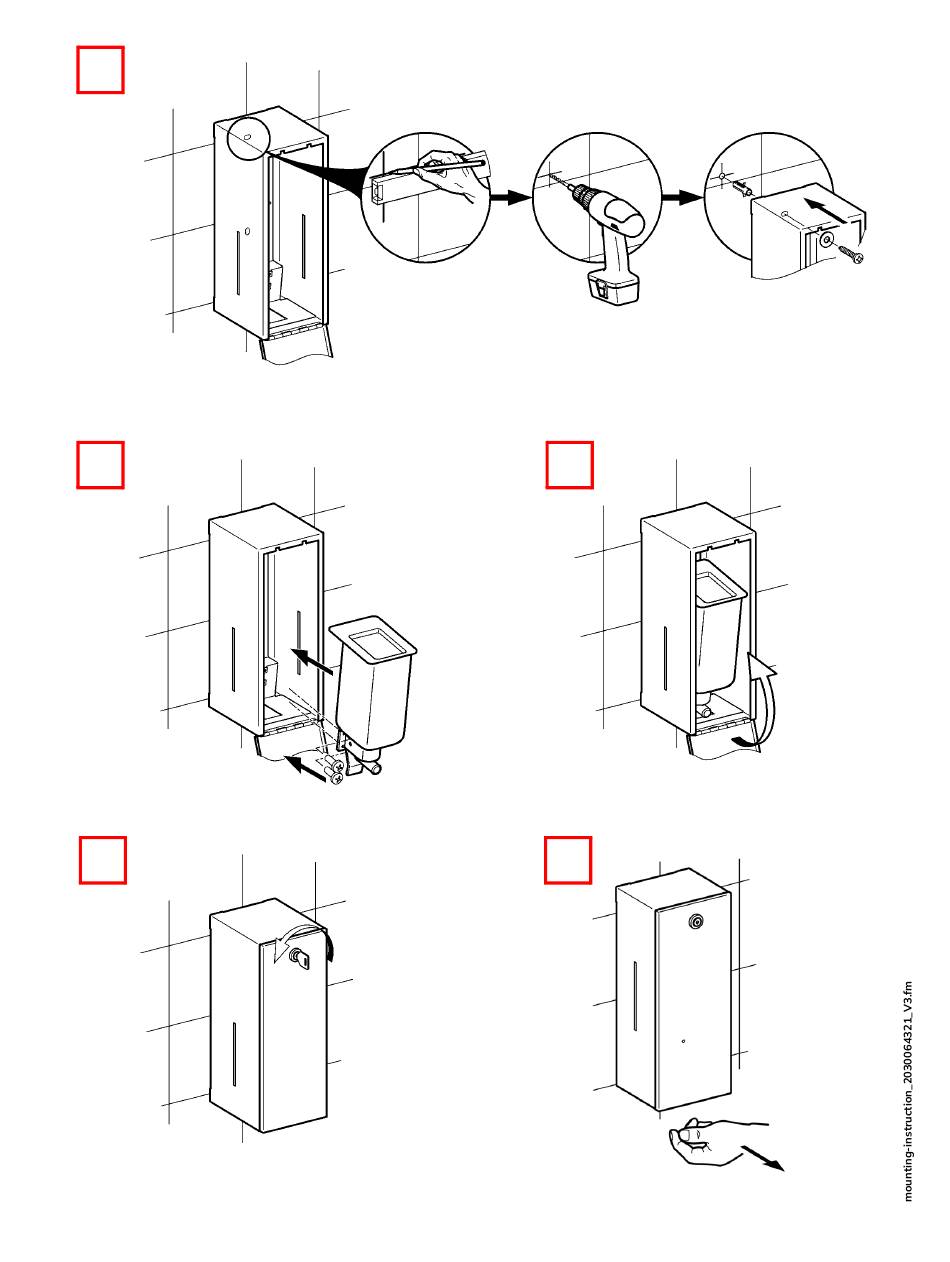 mounting-instruction_2030064321_V3.fm