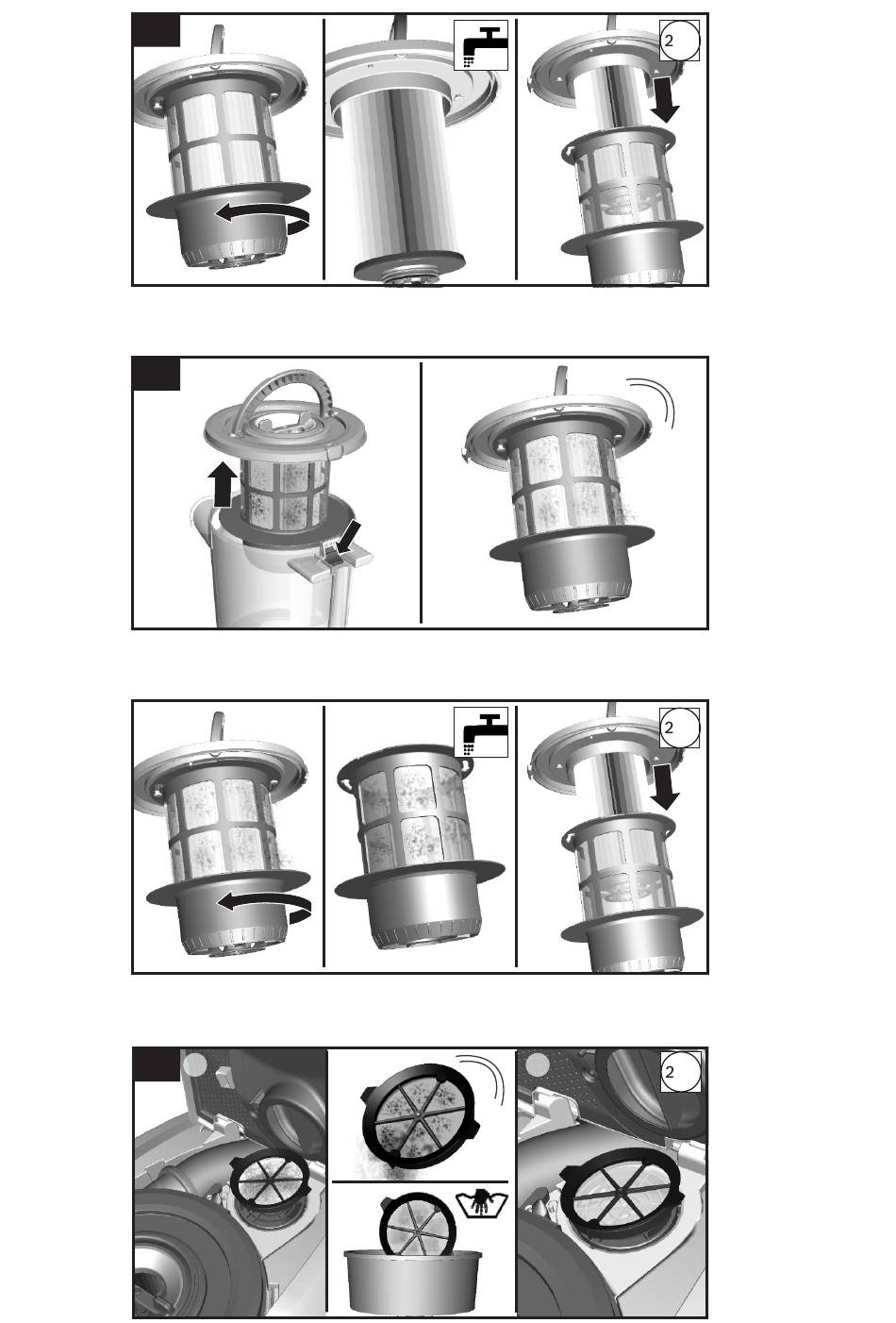 2

2

2