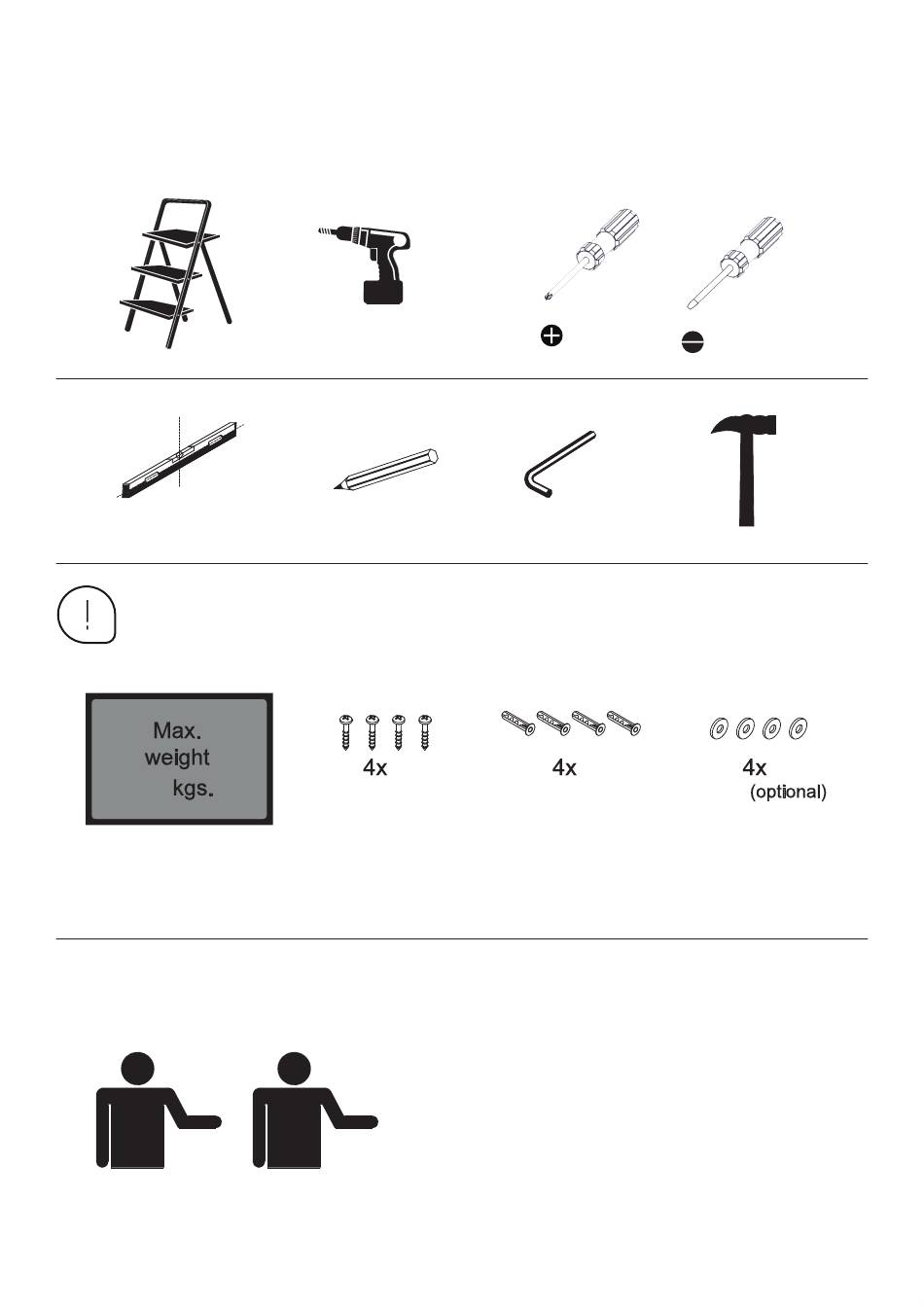 Max.
weight
kgs.

4x

4x

4x
(optional)