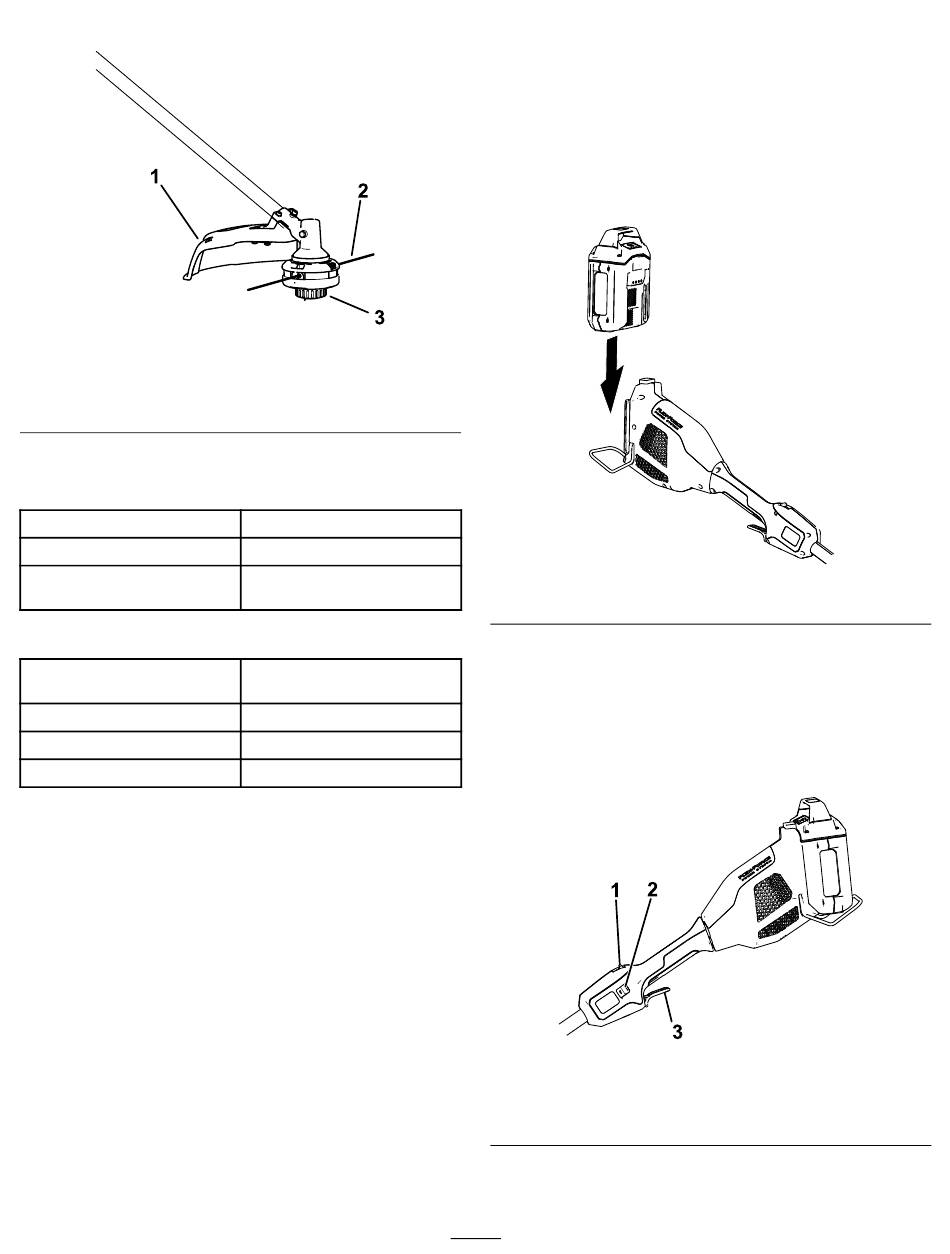 1

2

3

1 2

3