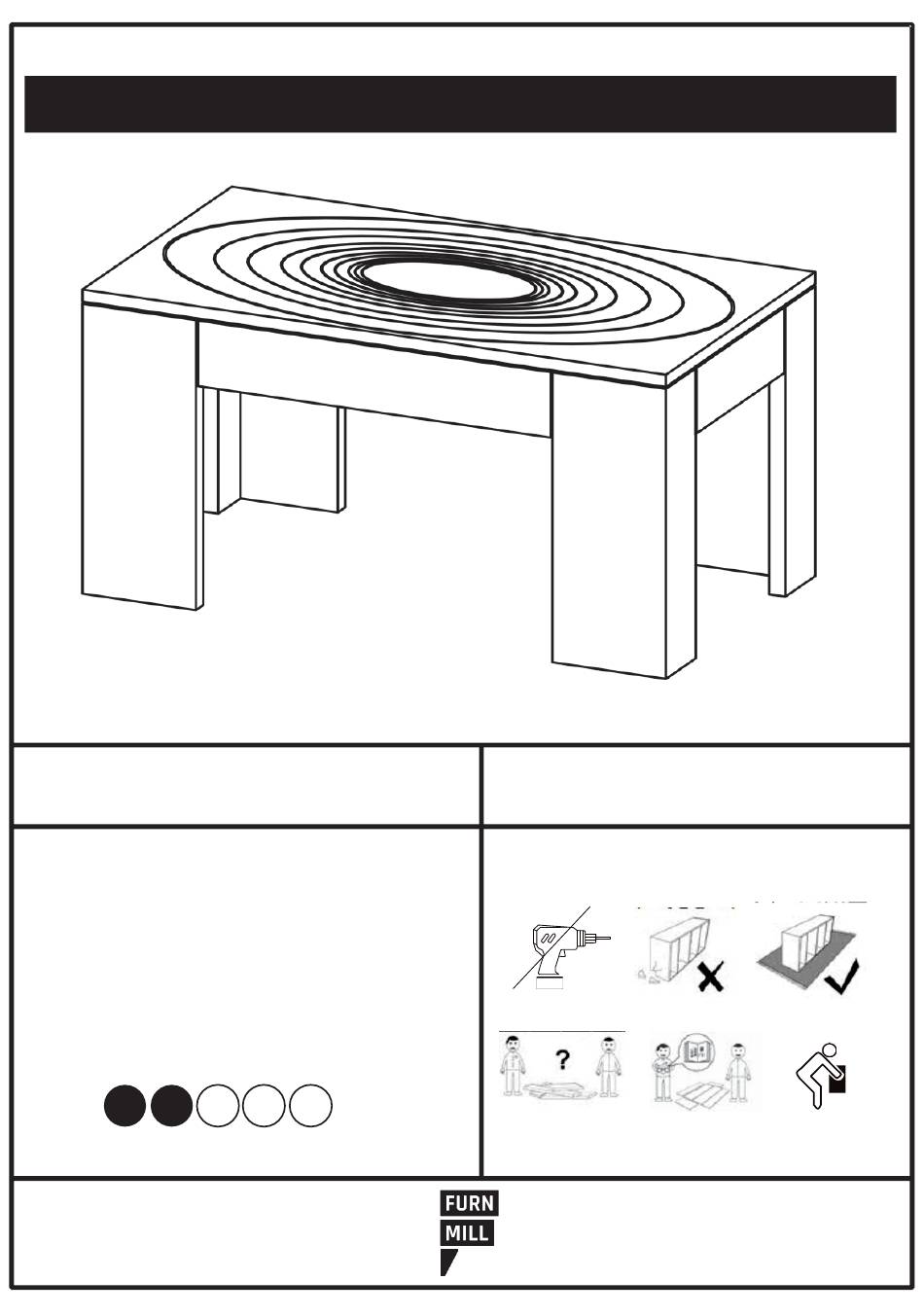 ?

FURN
MILL