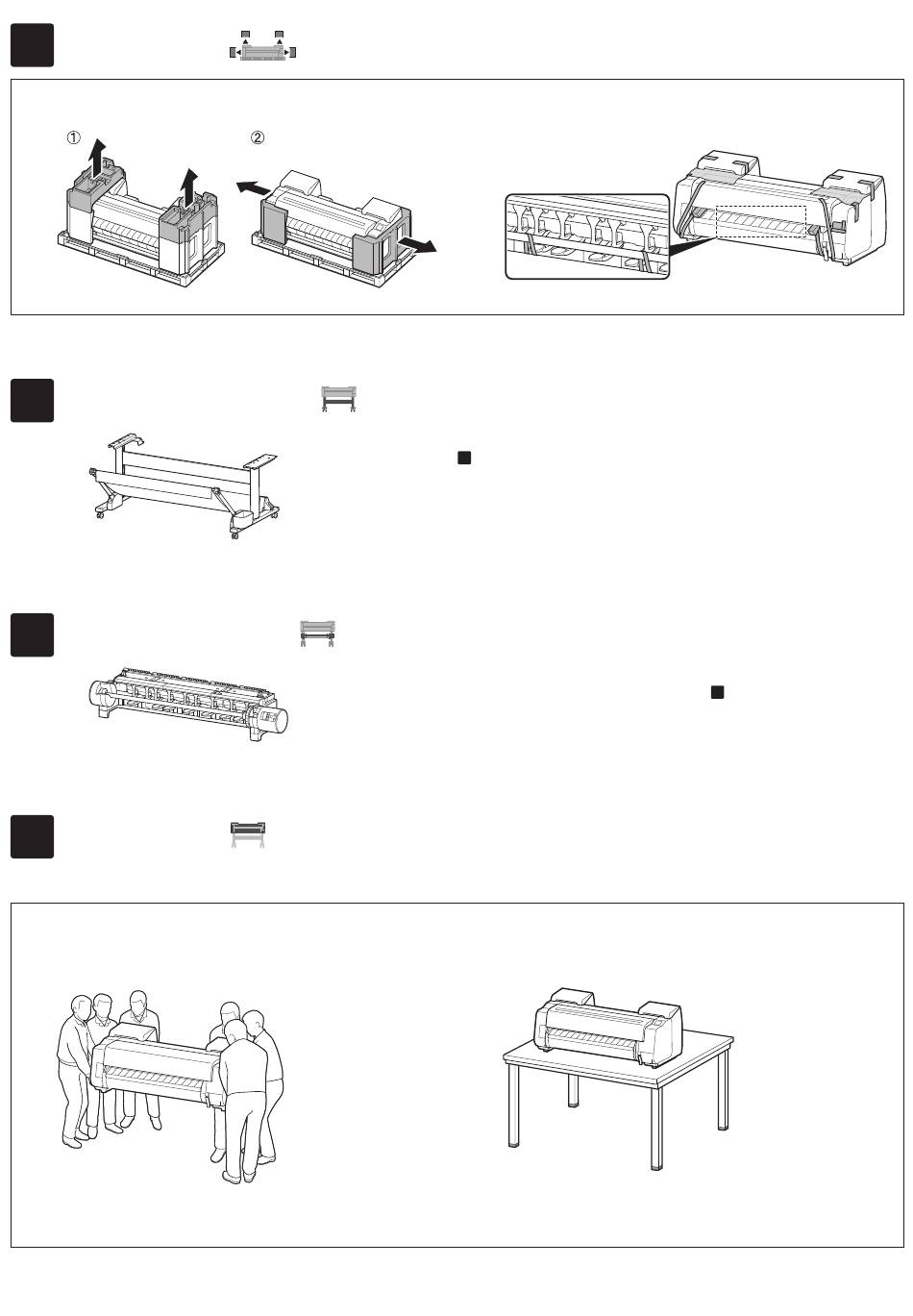 ①

②