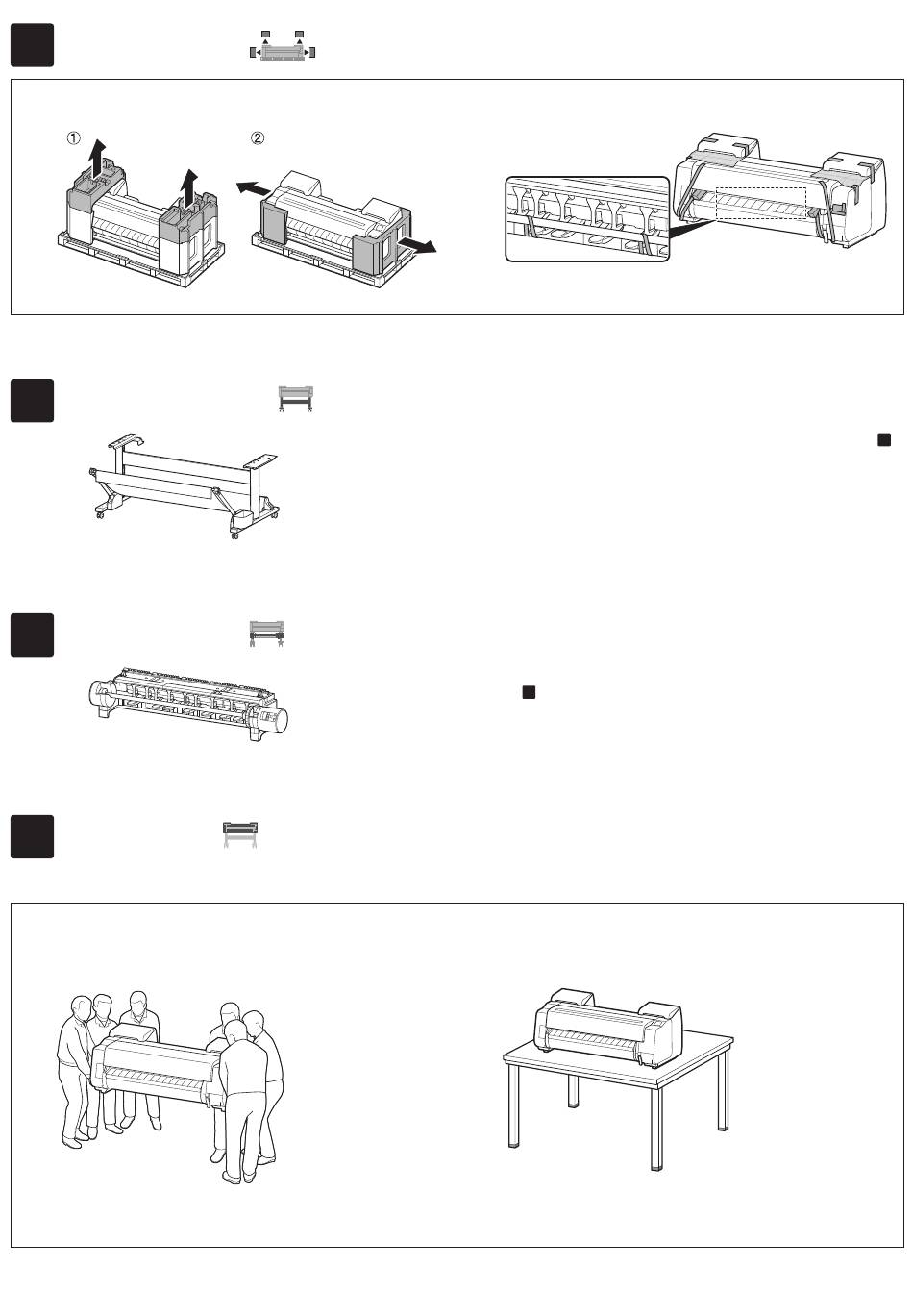 ①

②