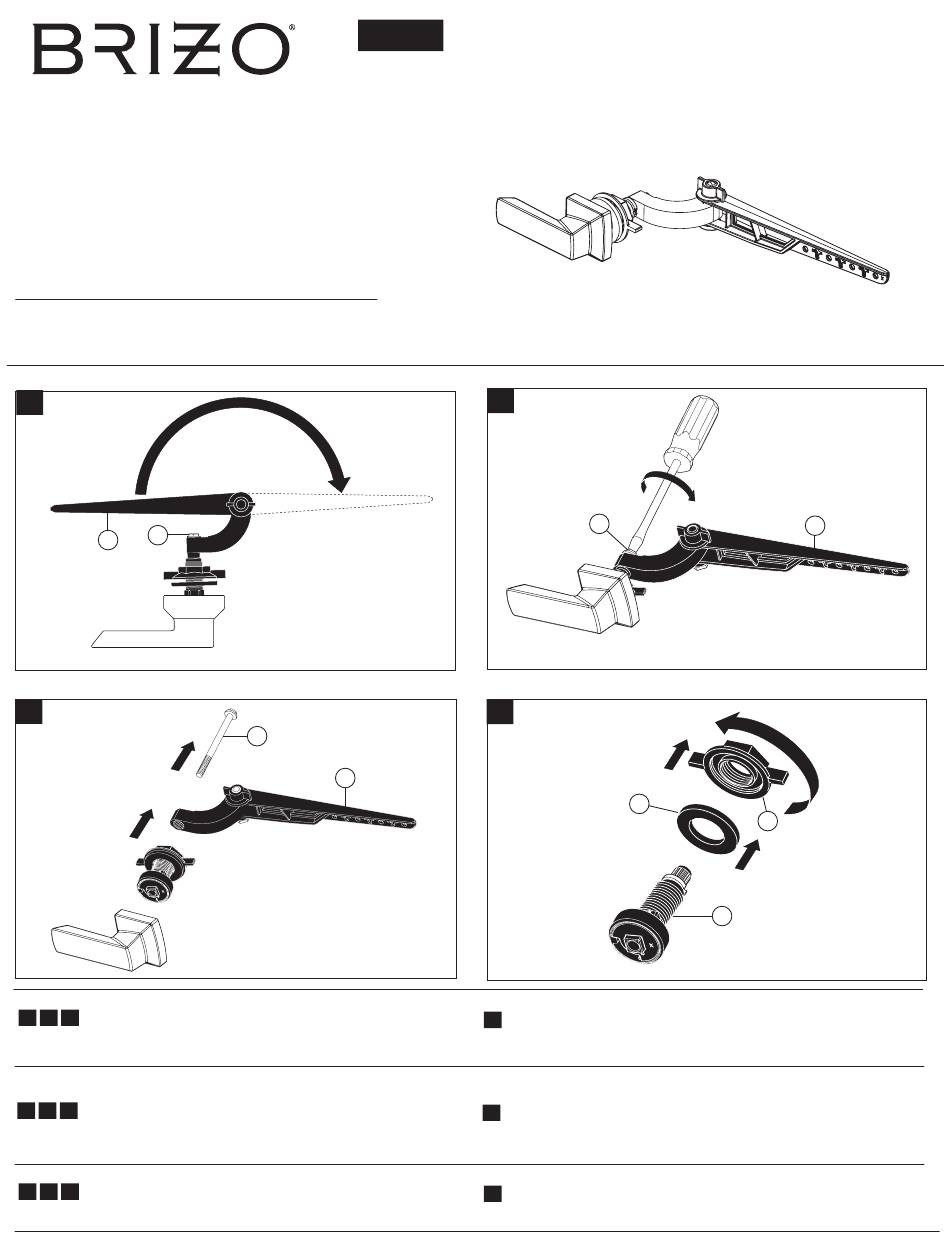 BRIZO®