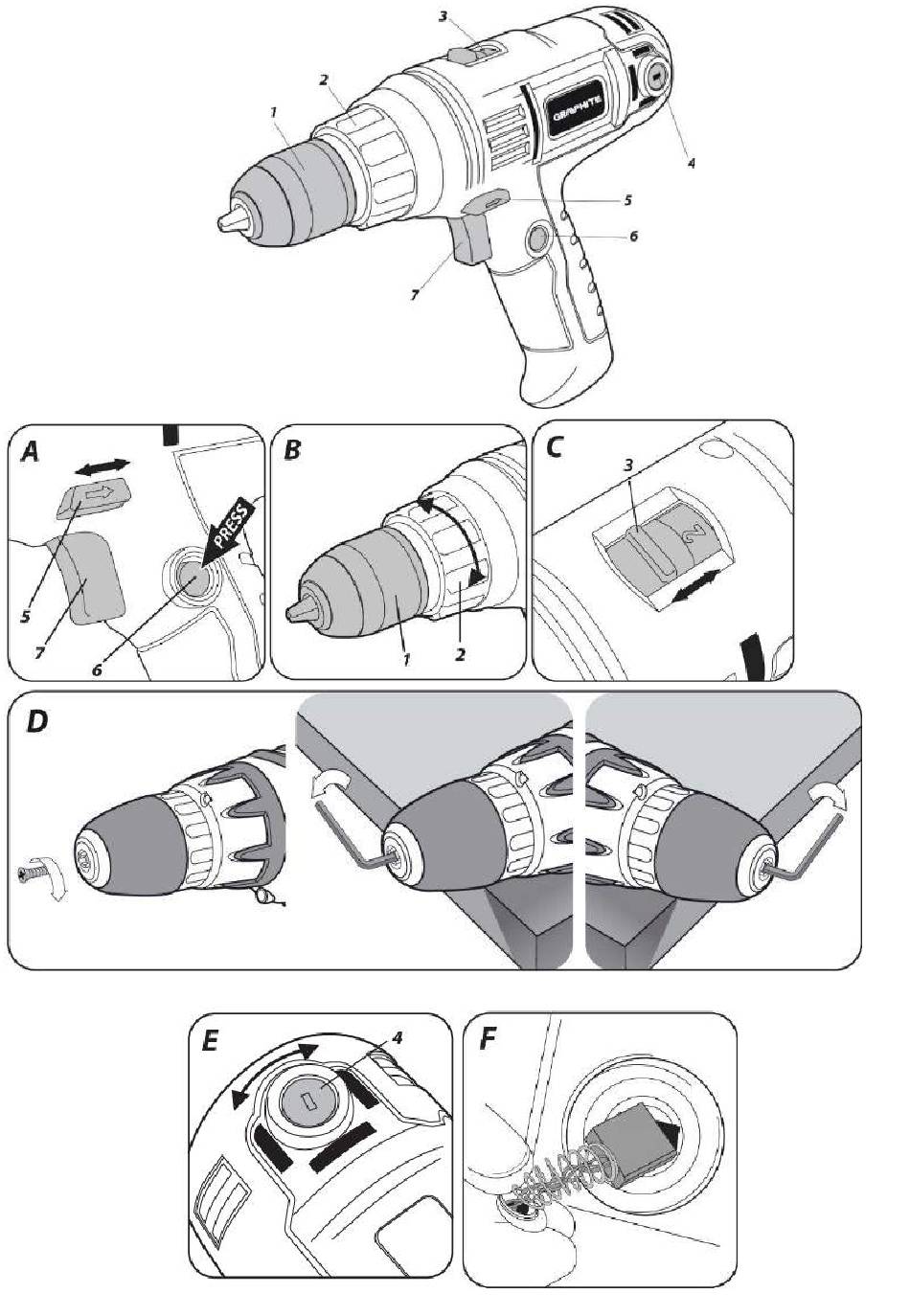 3
2
1
GRAPHITE
4
5
6
7

A
PRESS
5
7
6

B
1
2

C
3
2

D

E
4

F