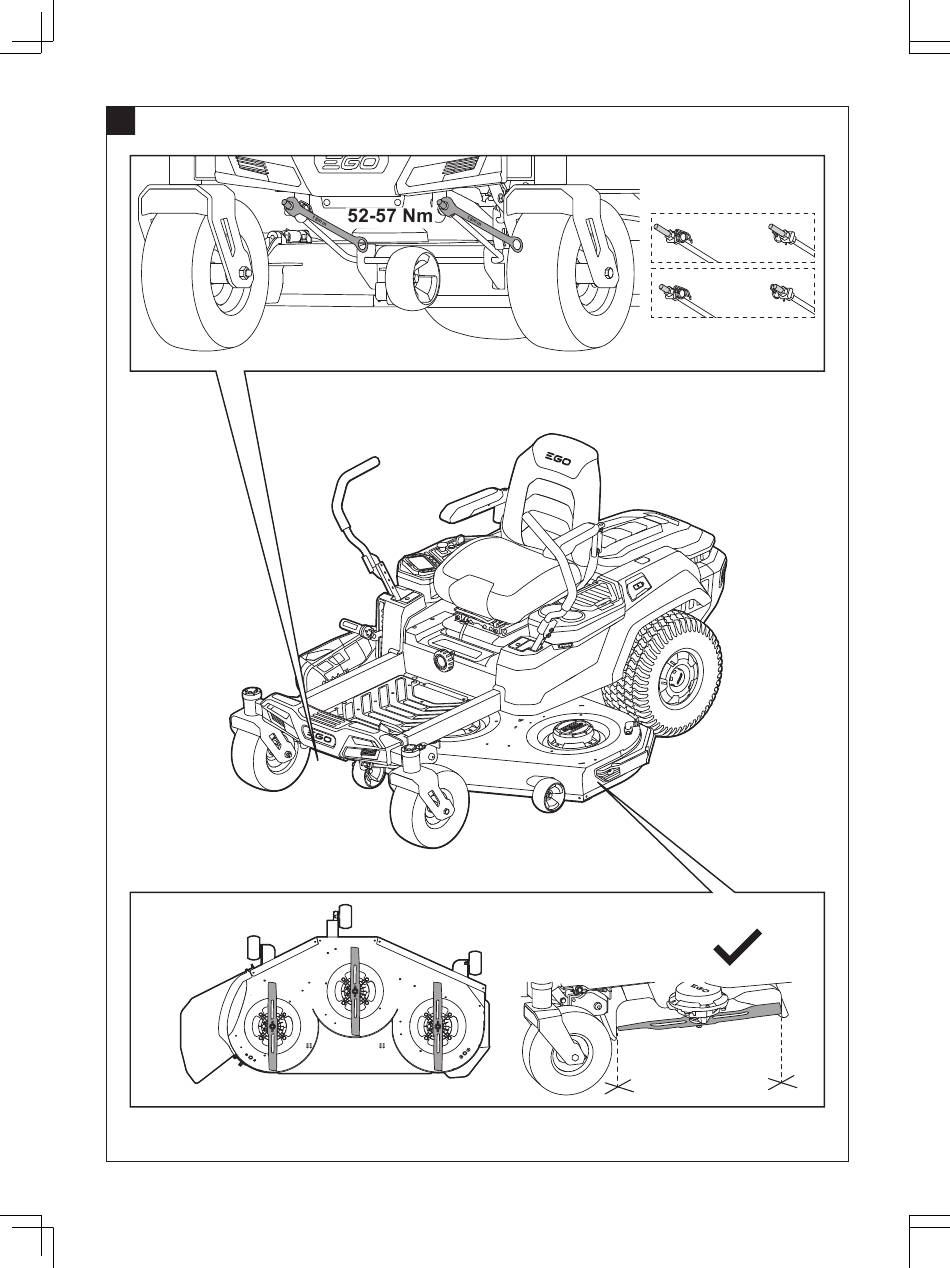 EGO

52-57 Nm

EGO

EGO

EGO