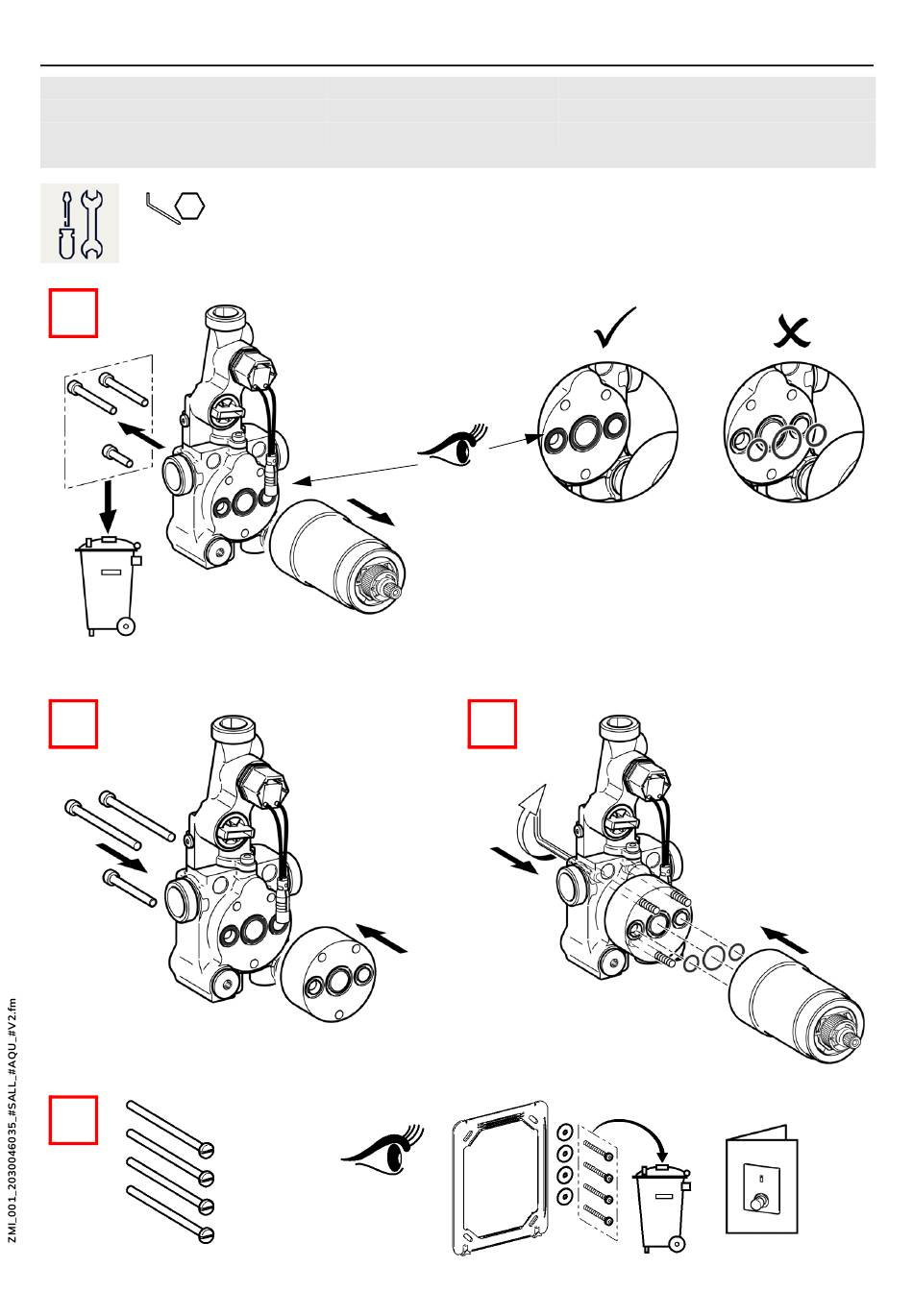 ZMI_001_2030046035_#SALL_#AQU_#V2.fm