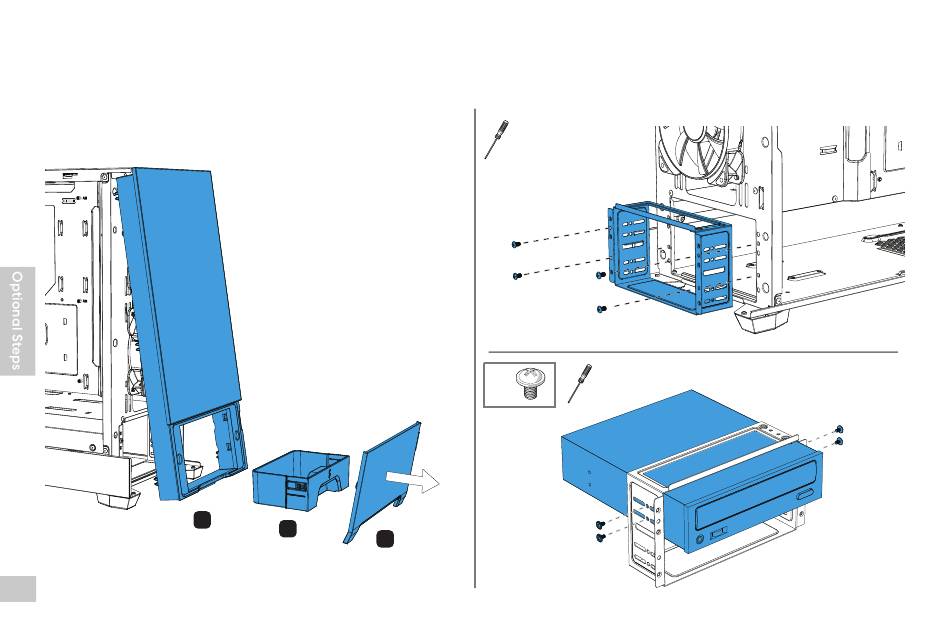 Optional Steps