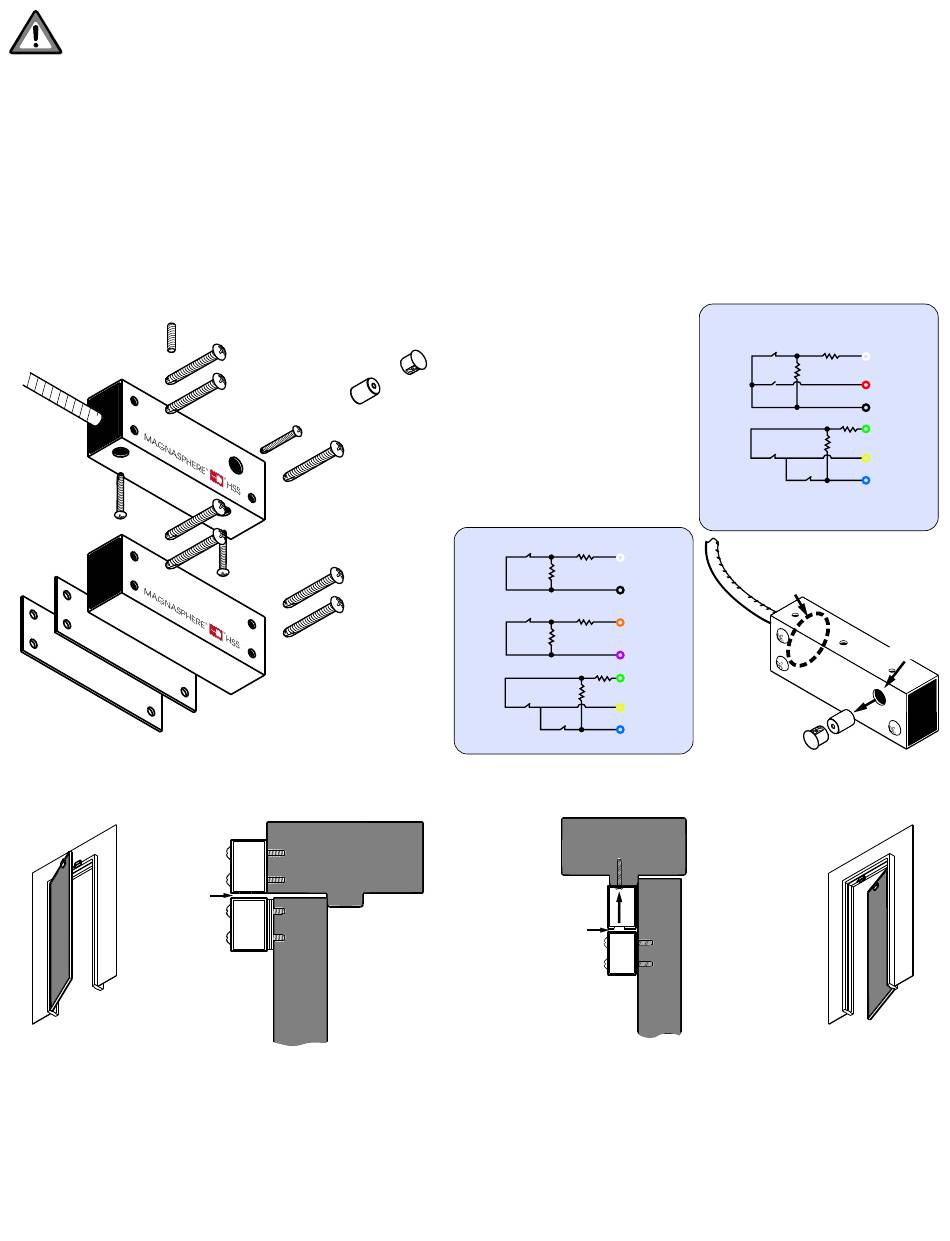 MAGNASPHERE® HSS

MAGNASPHERE® HSS