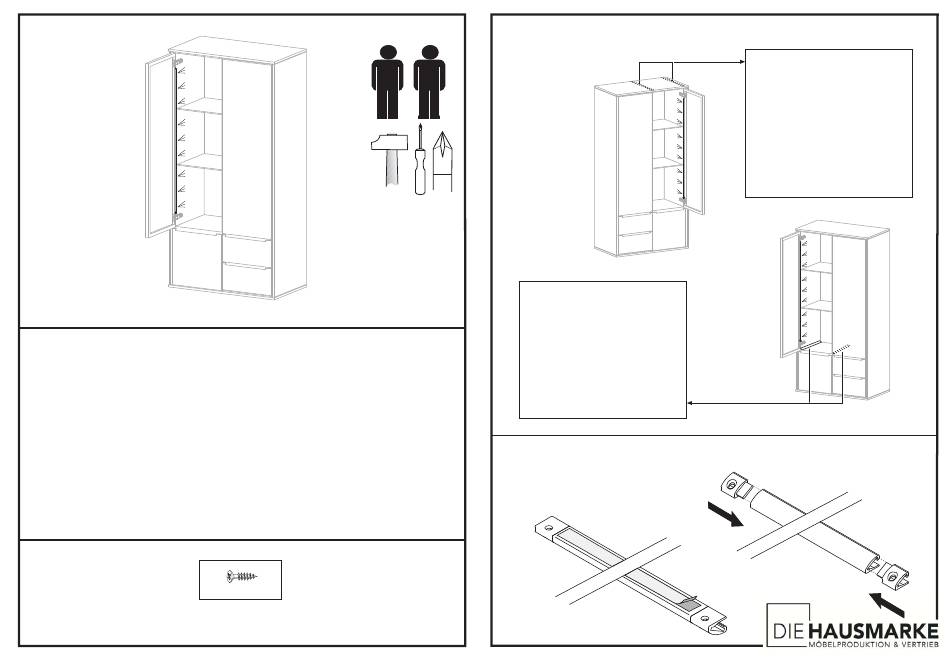 DIE HAUSMARKE
MÖBELPRODUKTION & VERTRIEB