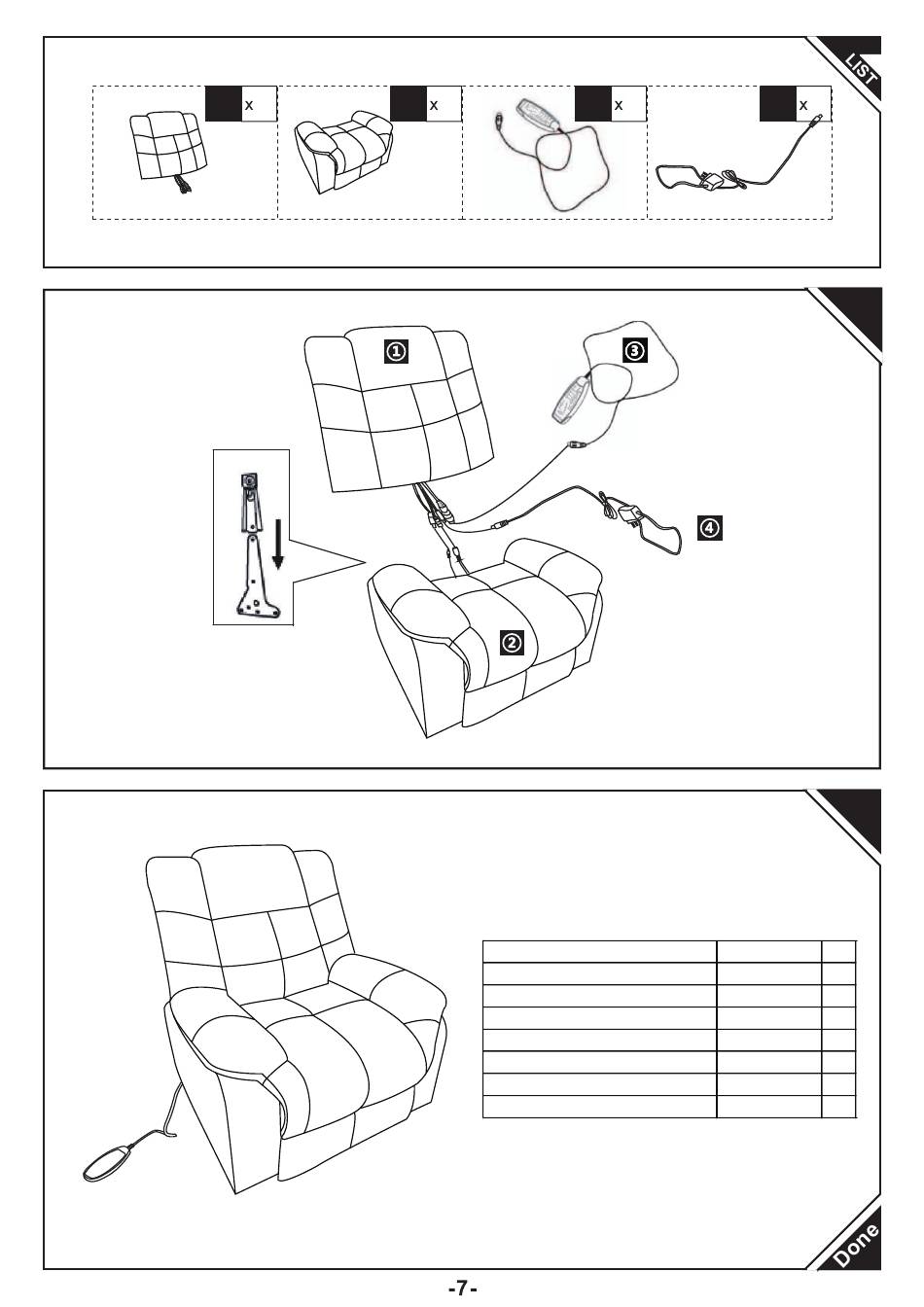 LIST

x

x

x

x

1

3

4

2

Done

-7-