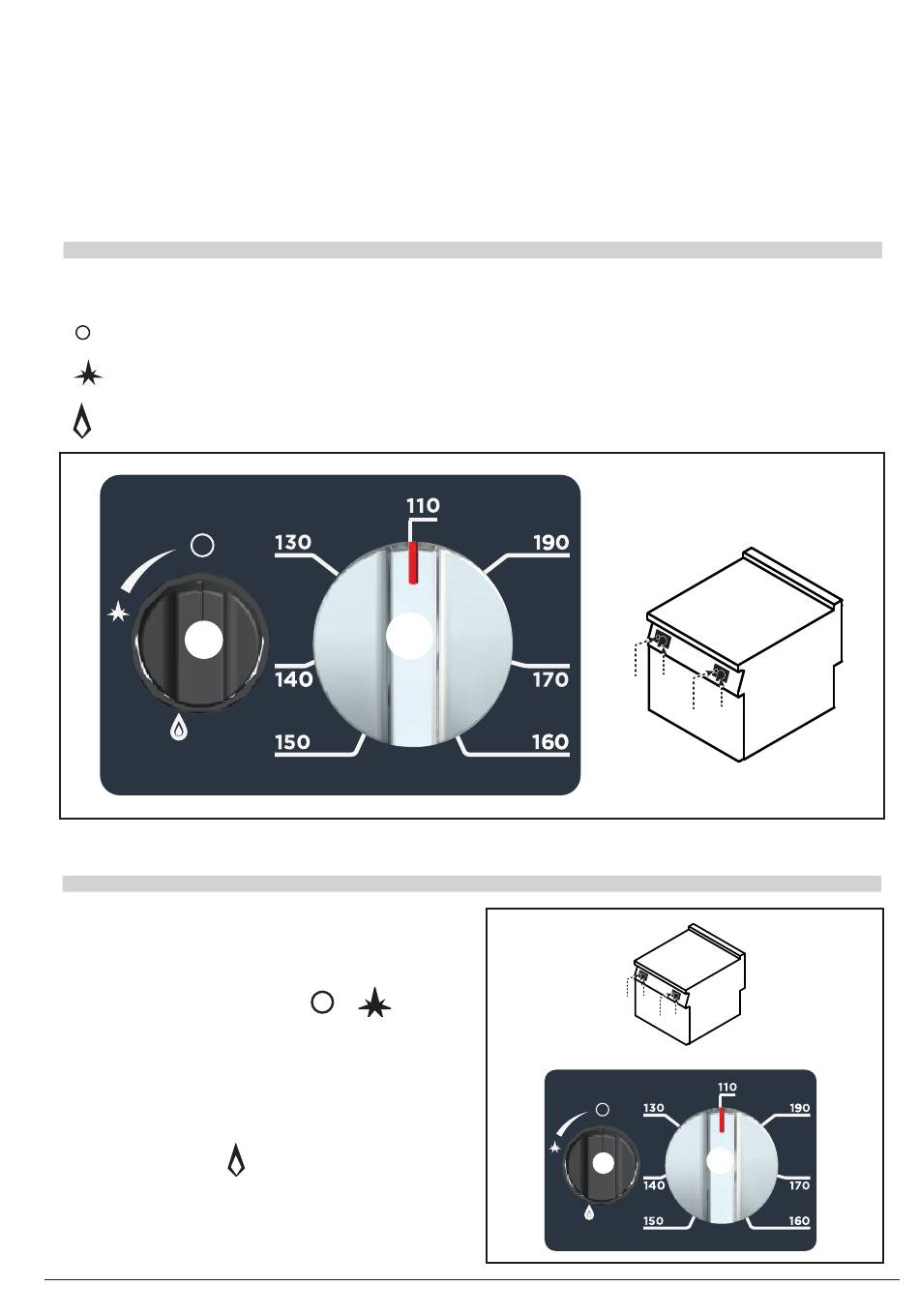 110
130
190
140
170
150
160

110
130
190
140
170
150
160