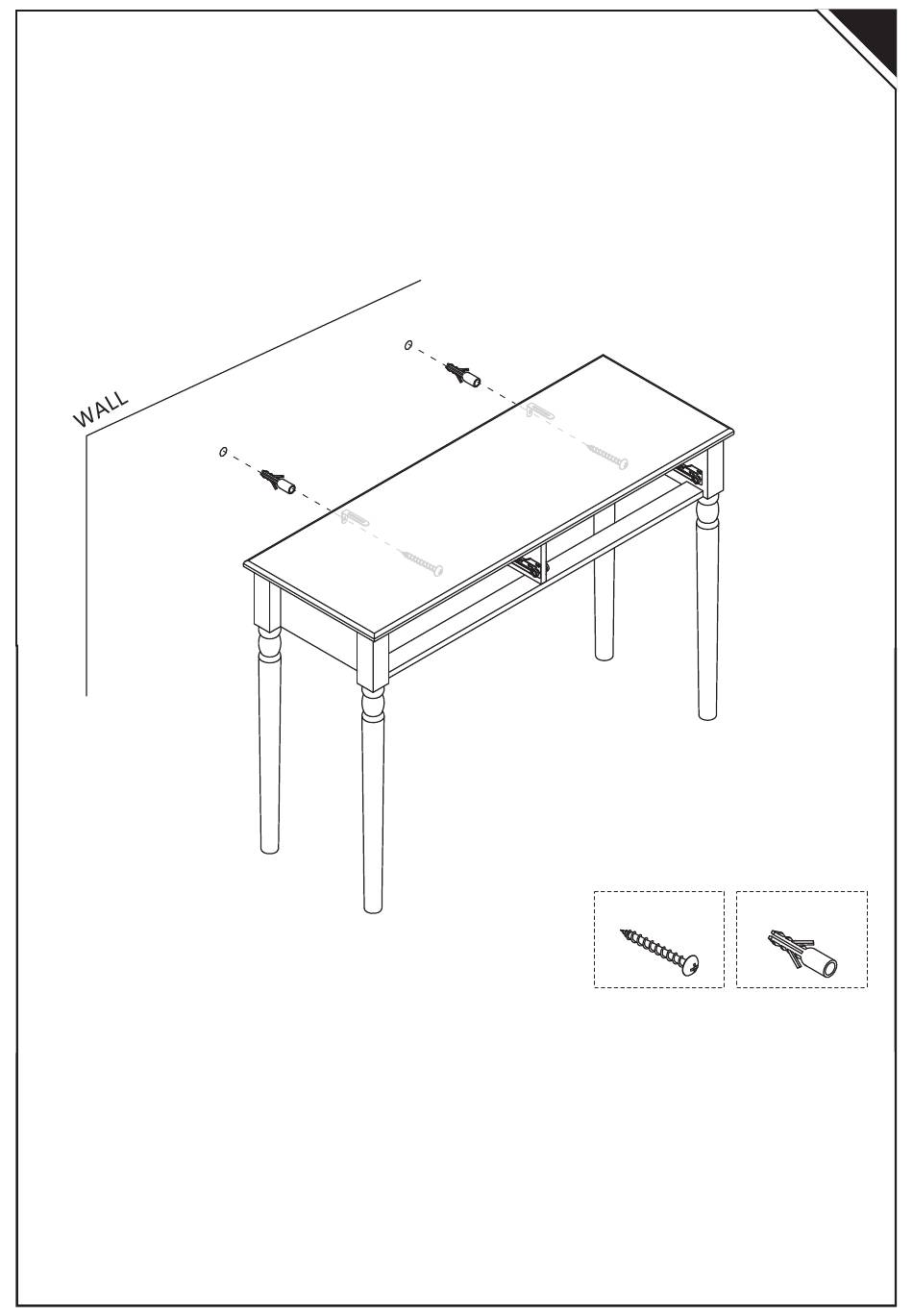 WALL