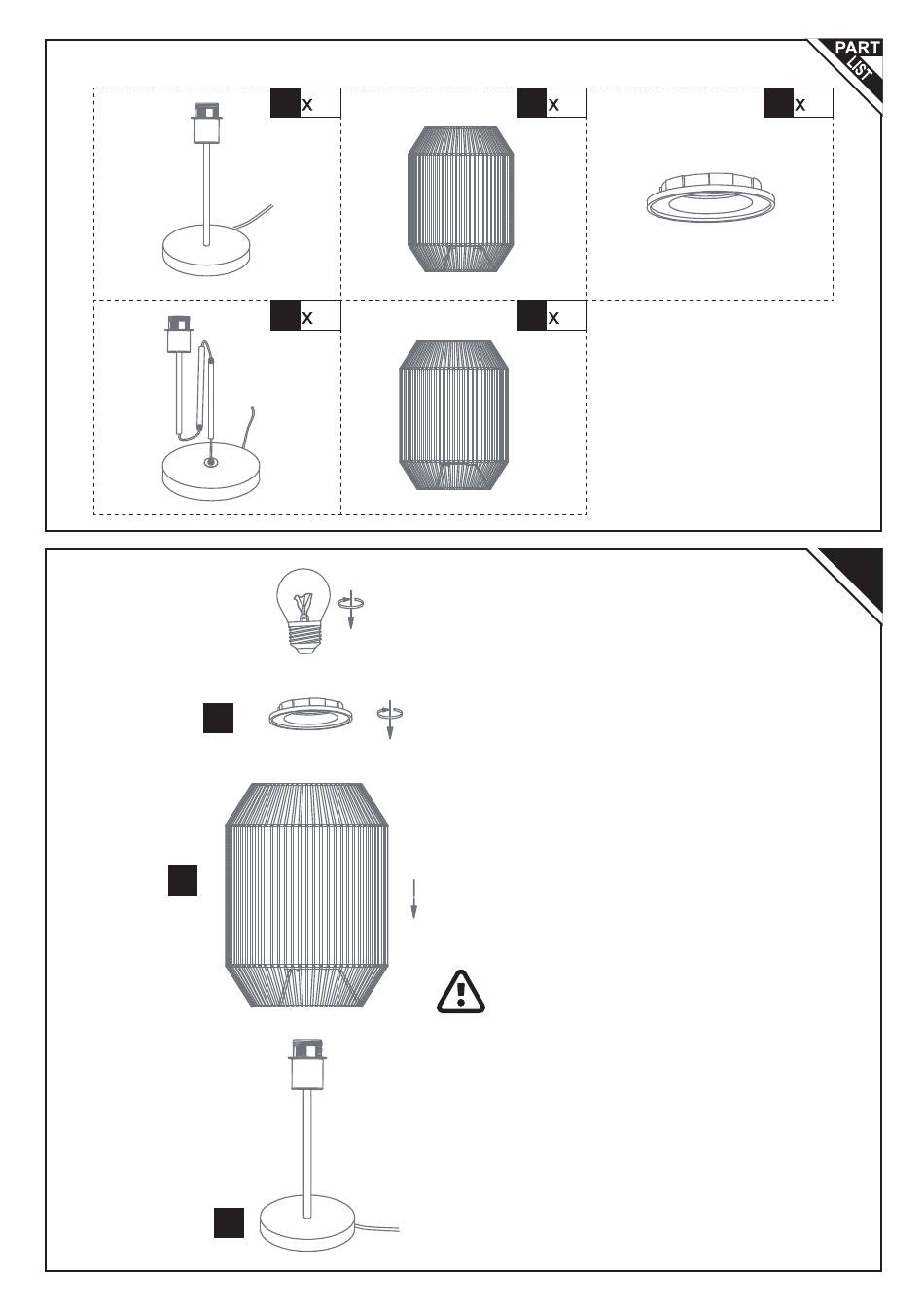 PART LIST

x

x

x

x

x