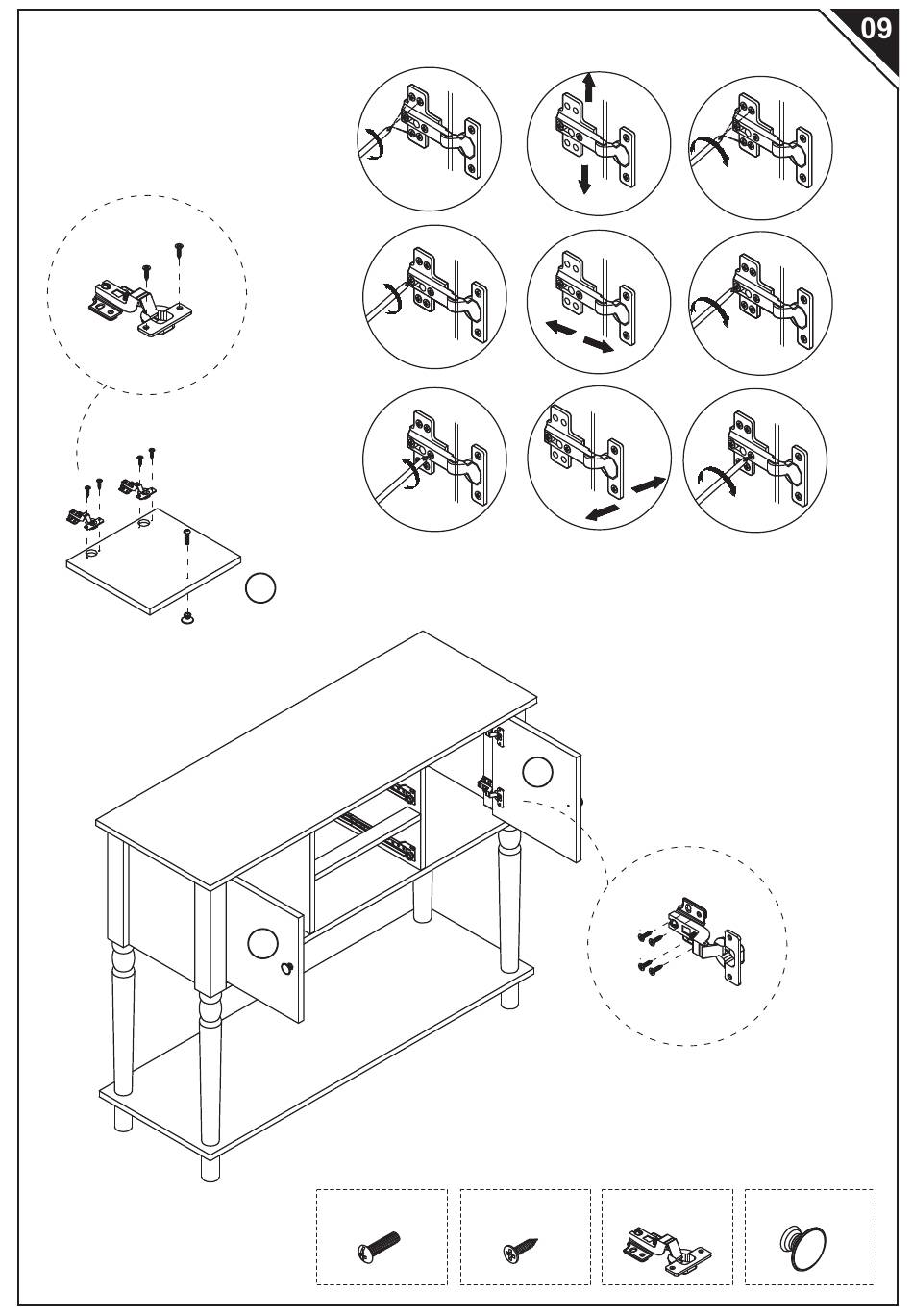 09