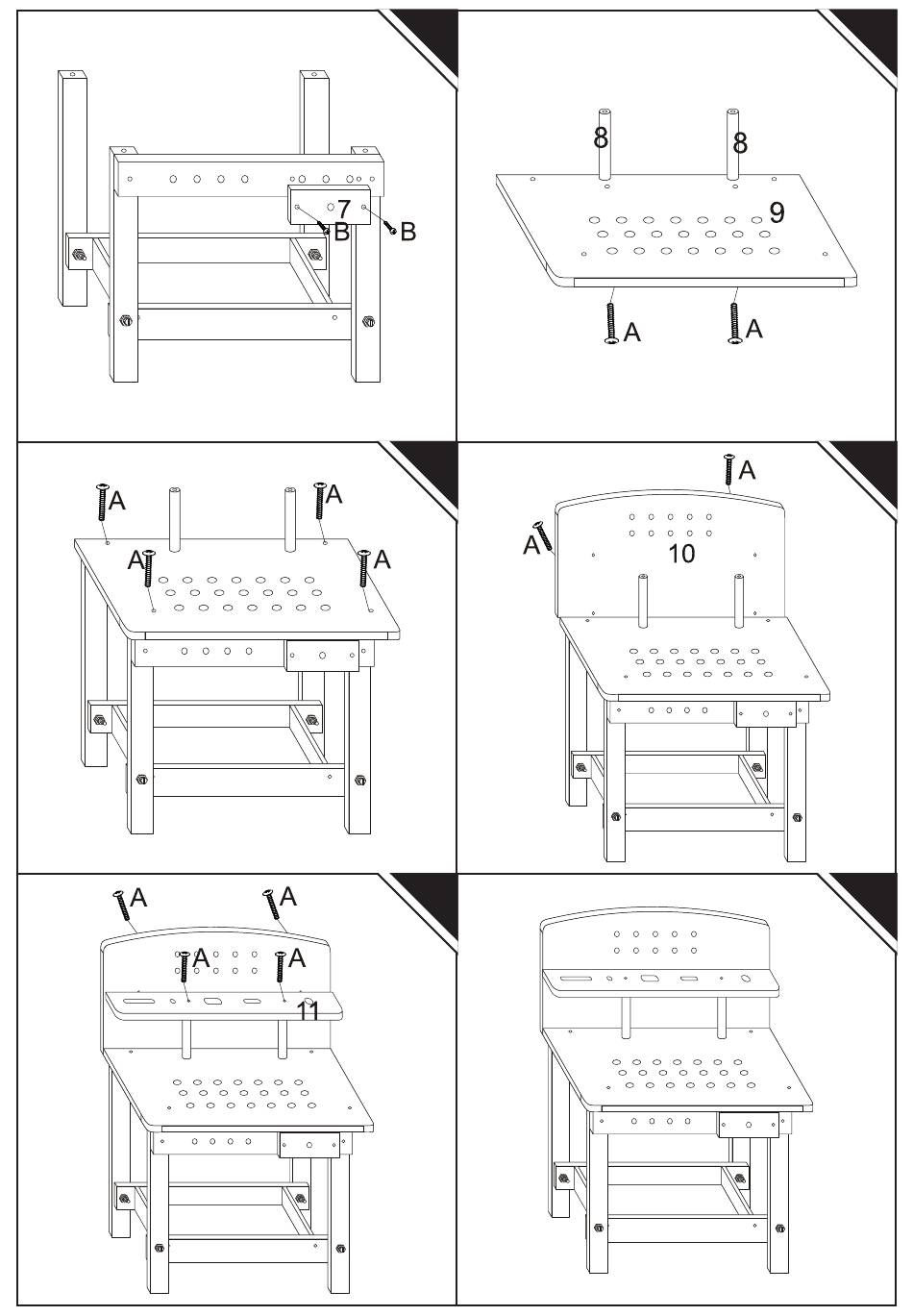 7
B
B

8
8
9
A
A

A
A
A
A

A
A
10

A
A
A
A
11