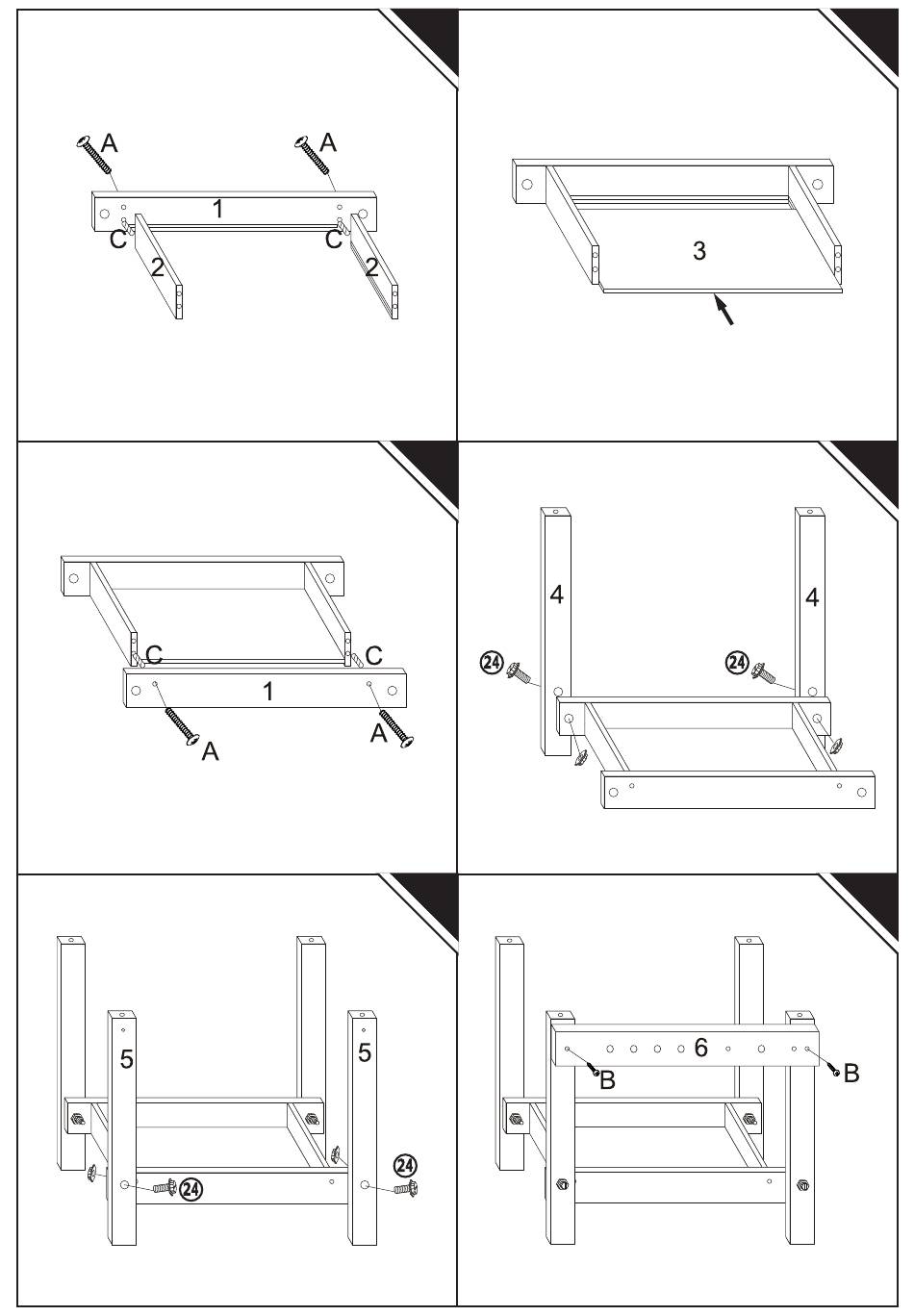 A
A
1
C
C
2
2

3

C
C
1
A
A

4
4
24
24

5
5
24
24

6
B
B