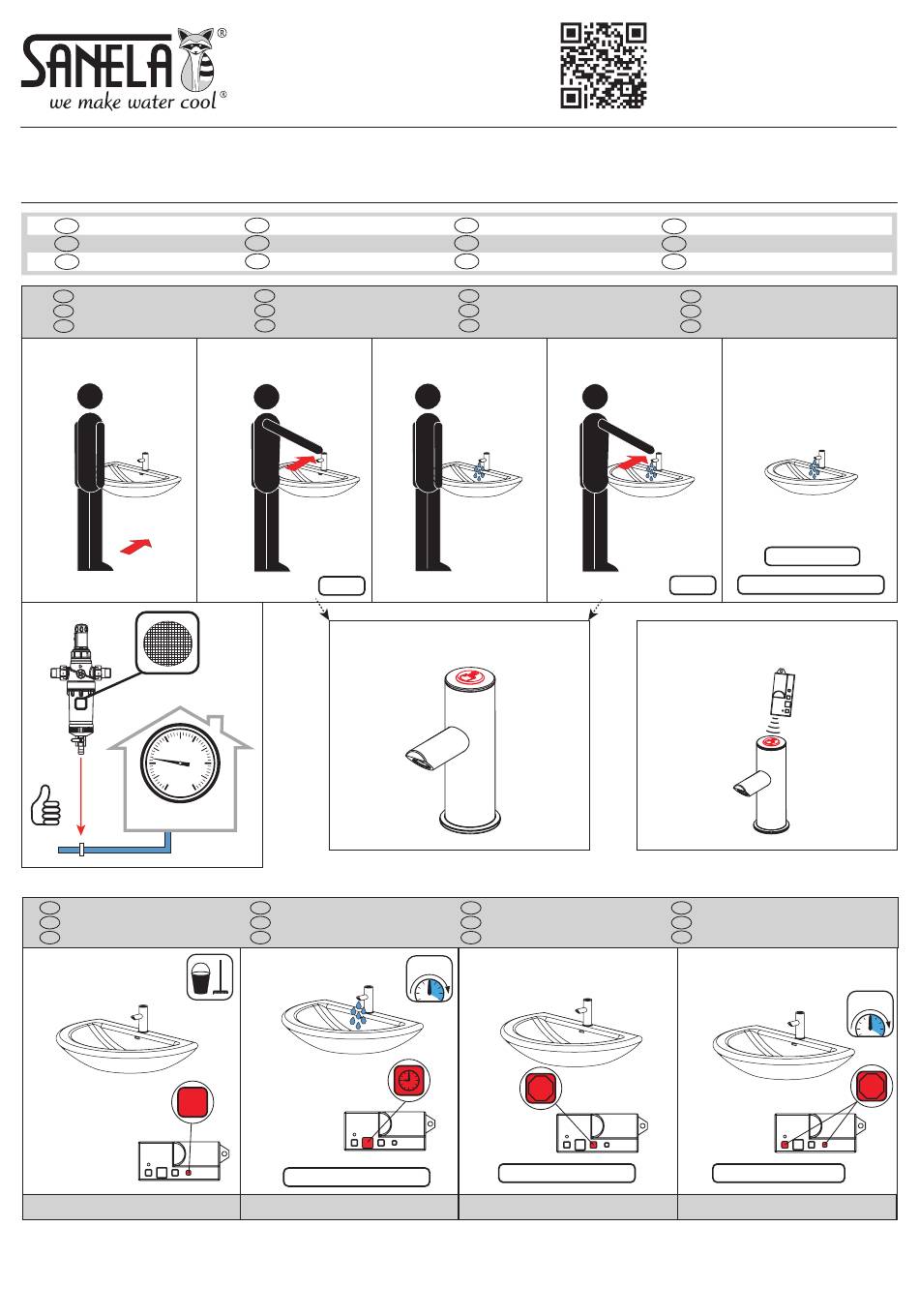 SANELA®
we make water cool®