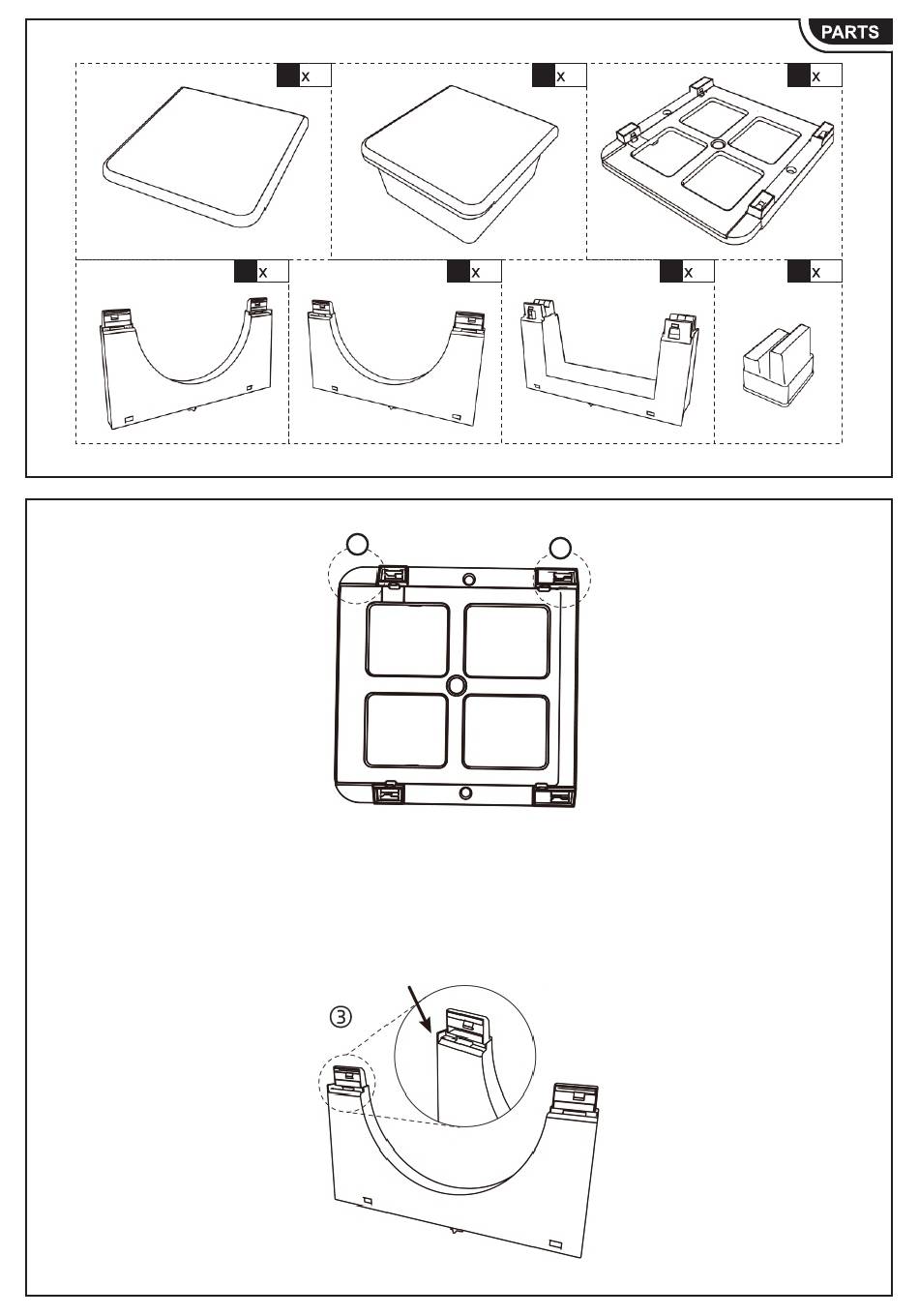 PARTS

x

x

x

x

x

x

x

③