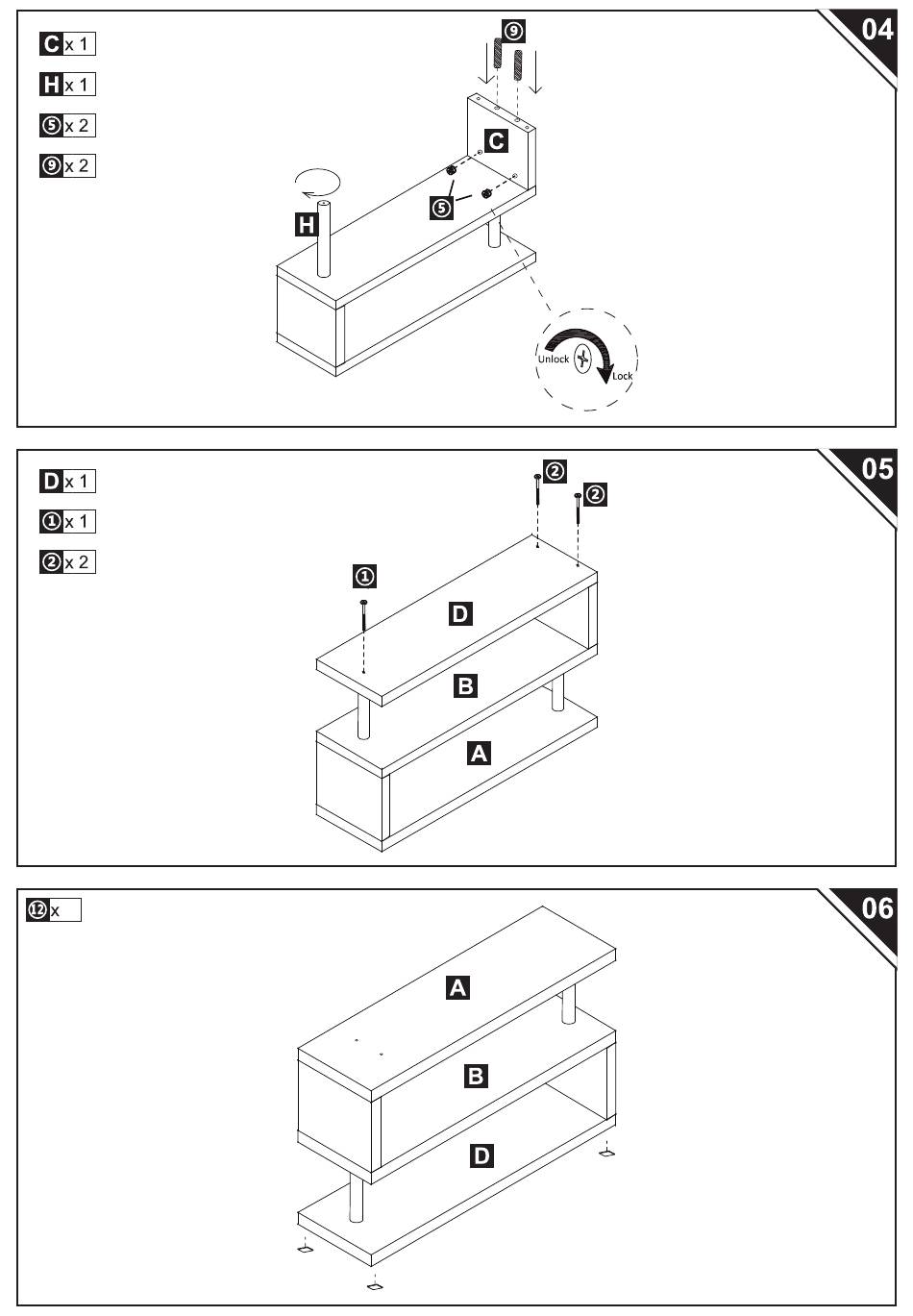 04

C x 1
H x 1
⑤ x 2
⑨ x 2

⑨
C
⑤
H
Unlock
Lock

05

D x 1
① x 1
② x 2

②
②
①
D
B
A

06

⑫ x

A
B
D