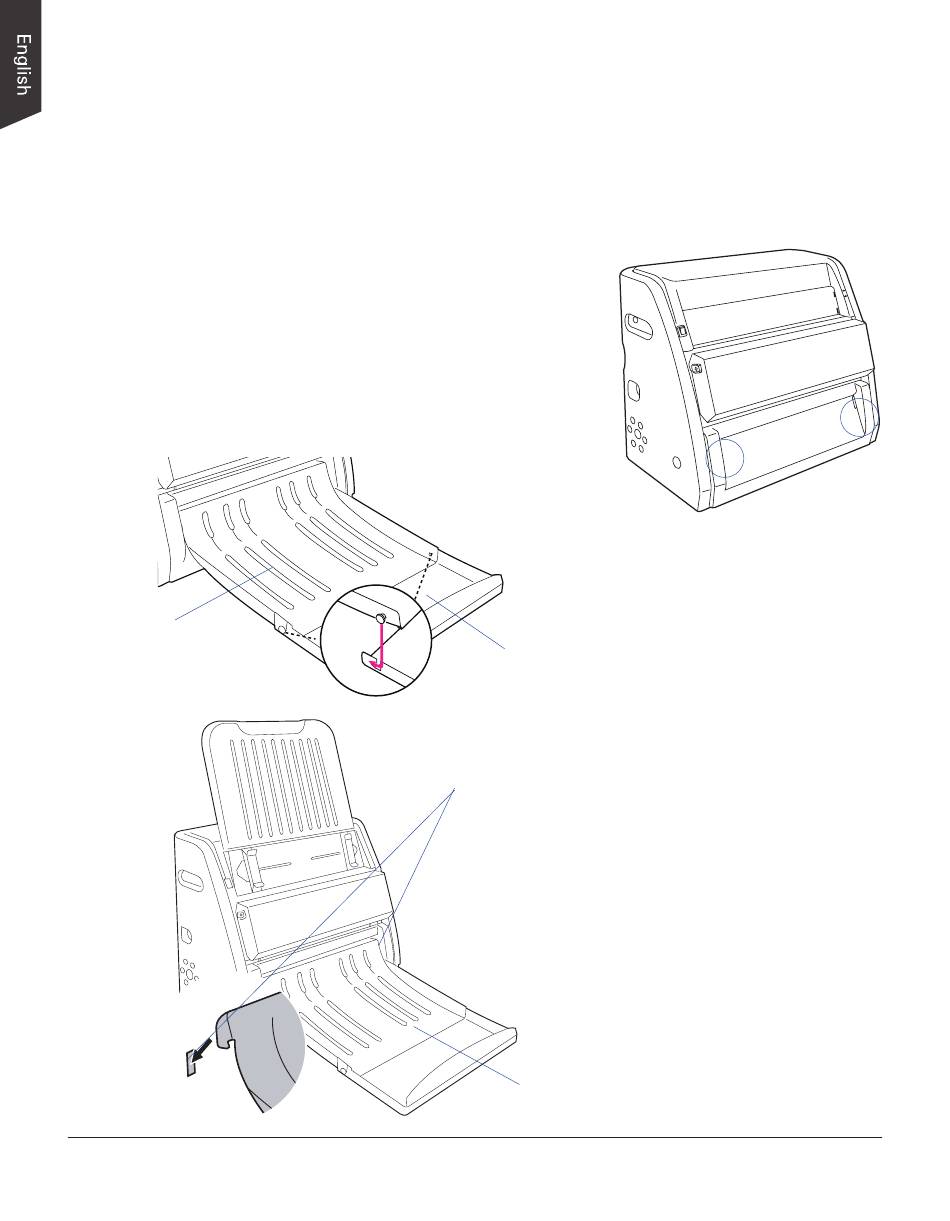 English