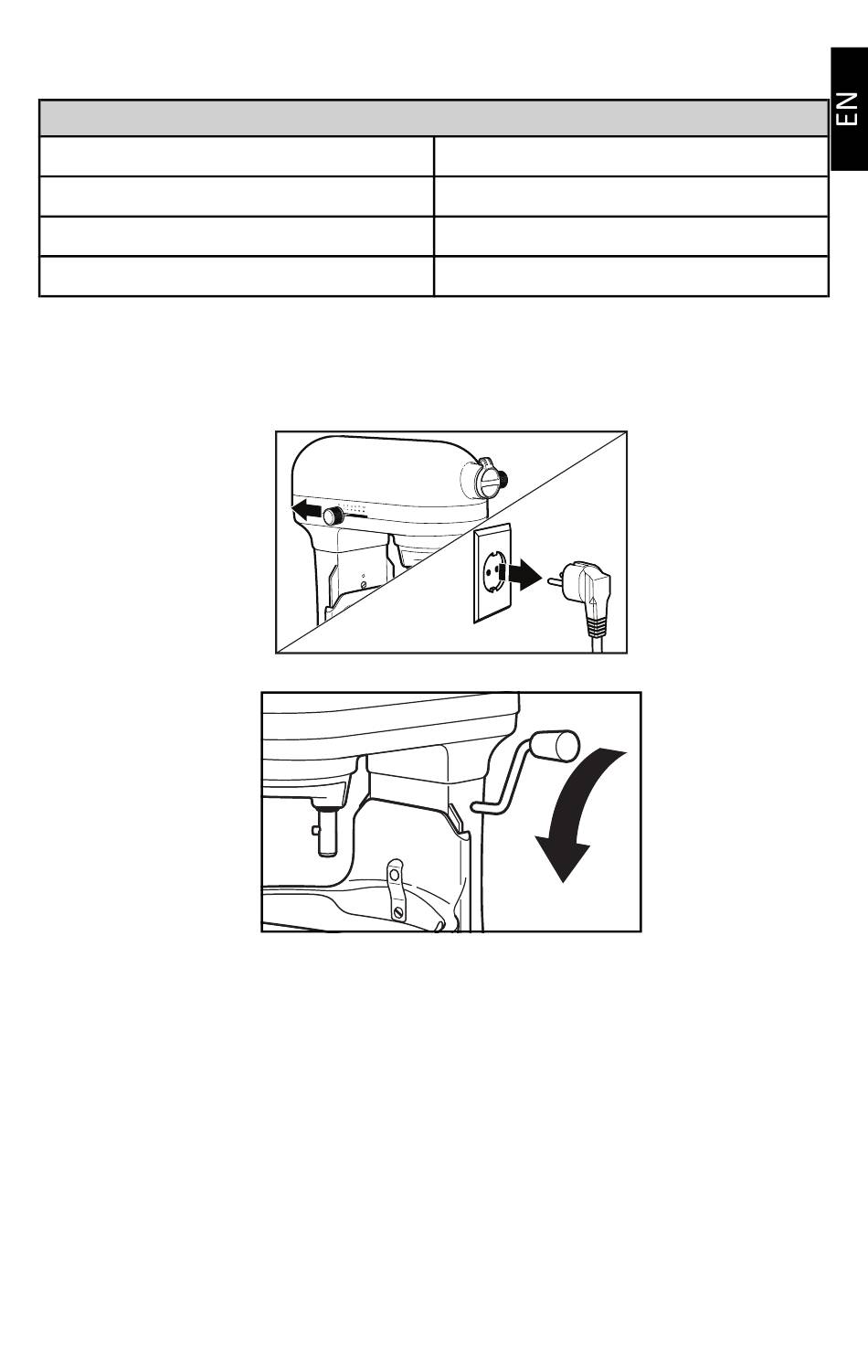 EN