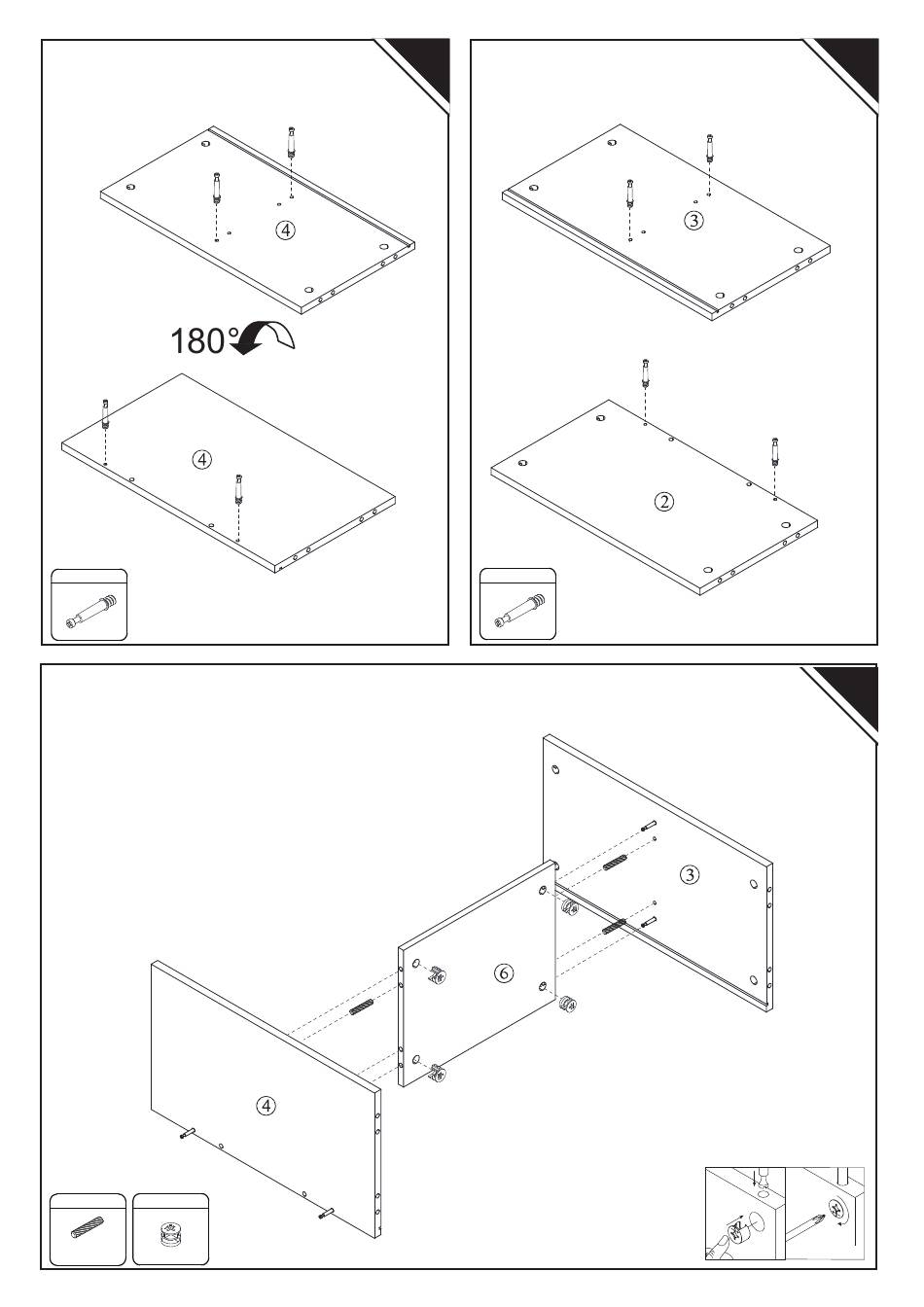 ④

180°

④

③

②

③

⑥

④