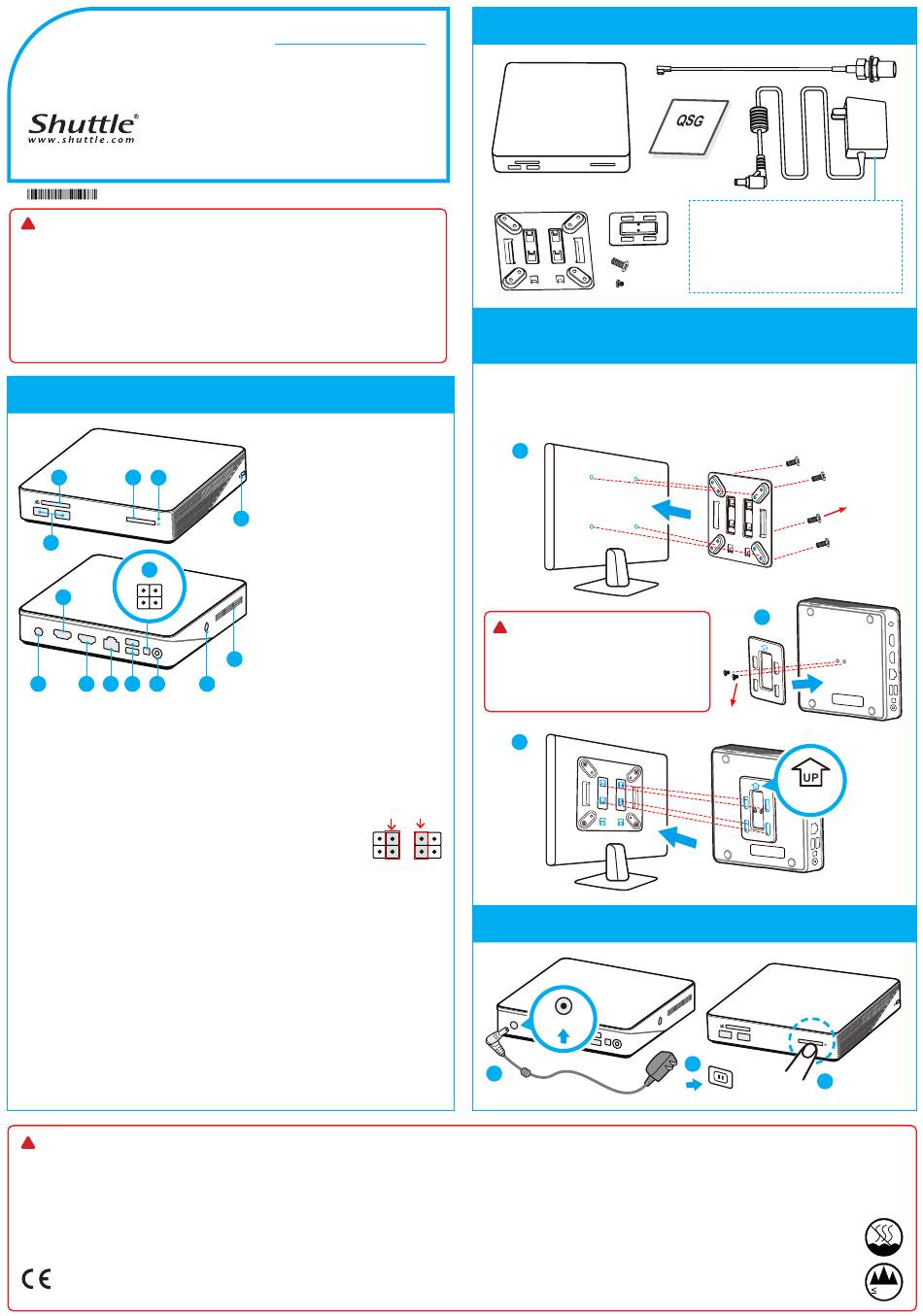 Shuttle®
www.shuttle.com

QSG

UP