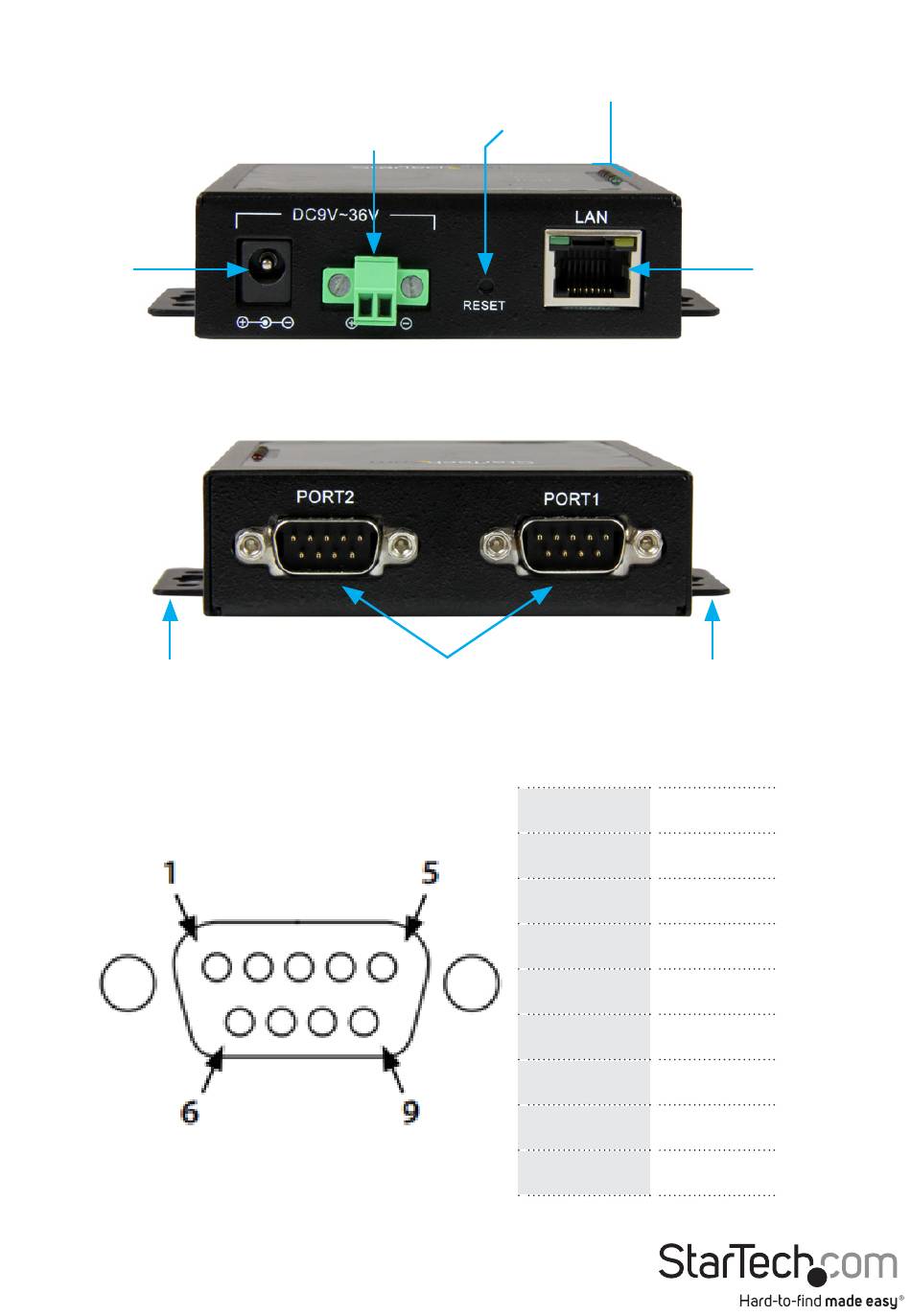 DC9V~36V

LAN

RESET

PORT2

PORT1

1

5

6

9

StarTech.com

Hard-to-find made easy®