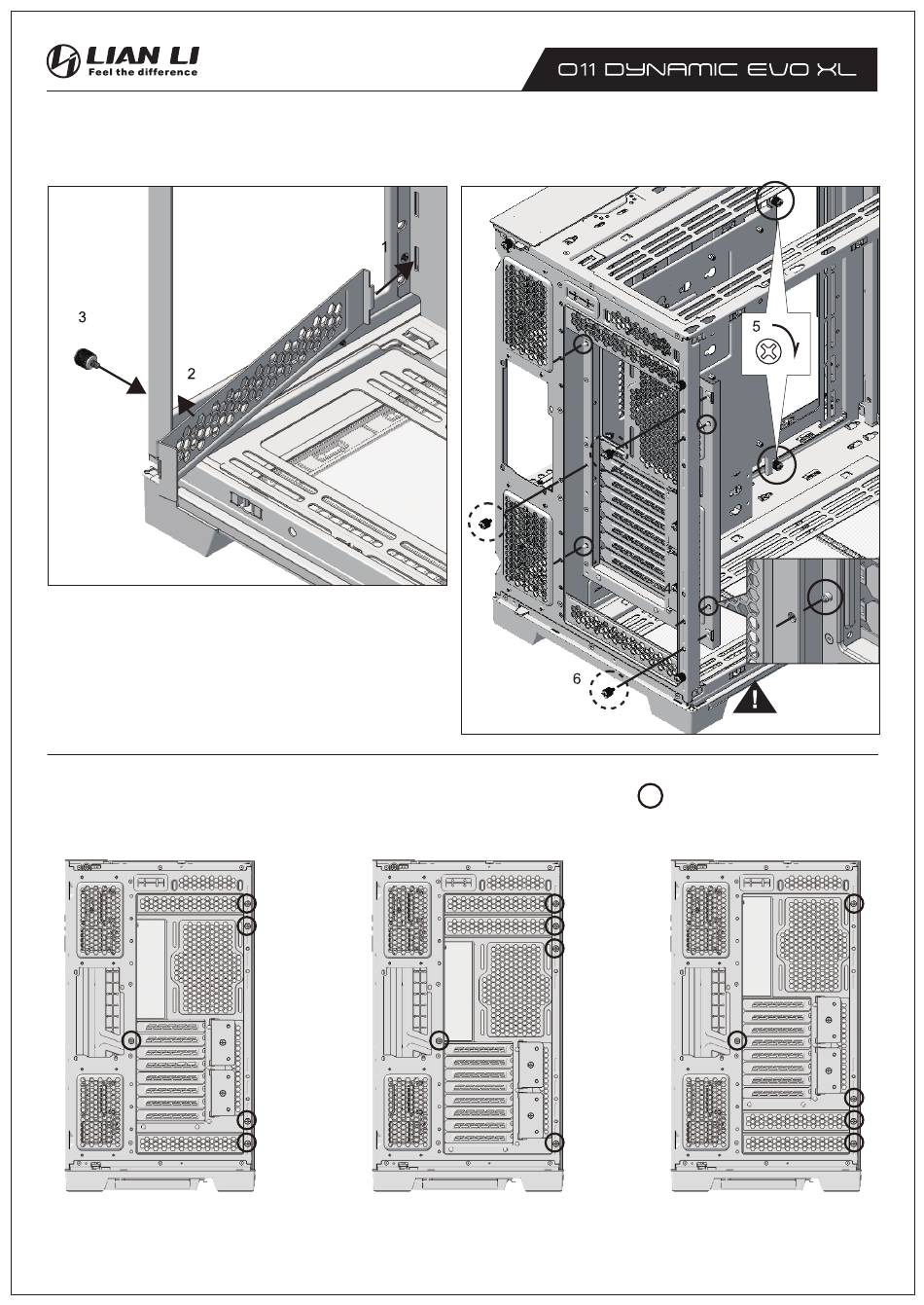 LIAN LI
Feel the difference

O11 DYNAMIC EVO XL

1

3

2

5

6