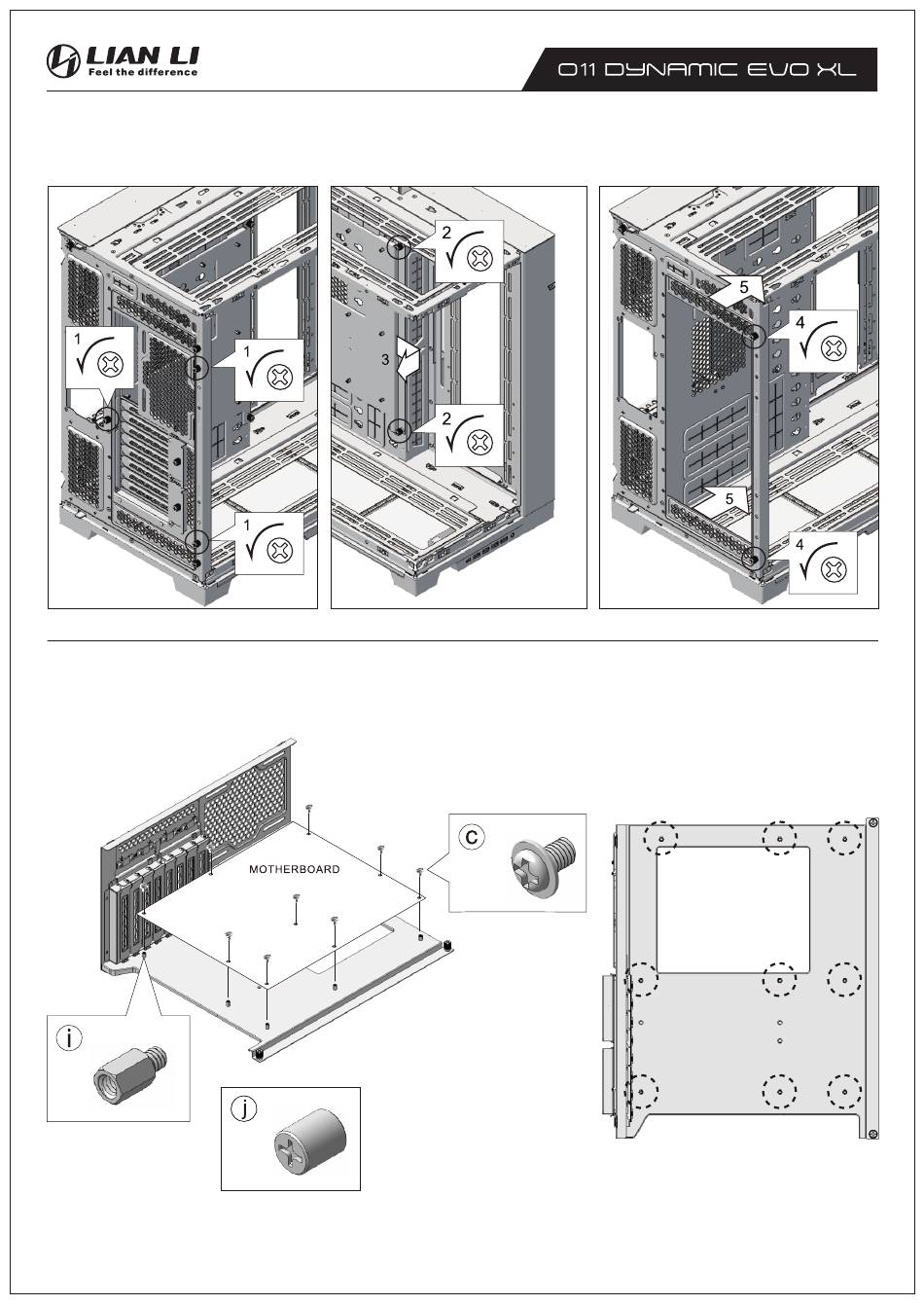 LIAN LI
Feel the difference

O11 DYNAMIC EVO XL

1
1
1
2
3
2
5
4
5
4

MOTHERBOARD
c
i
j