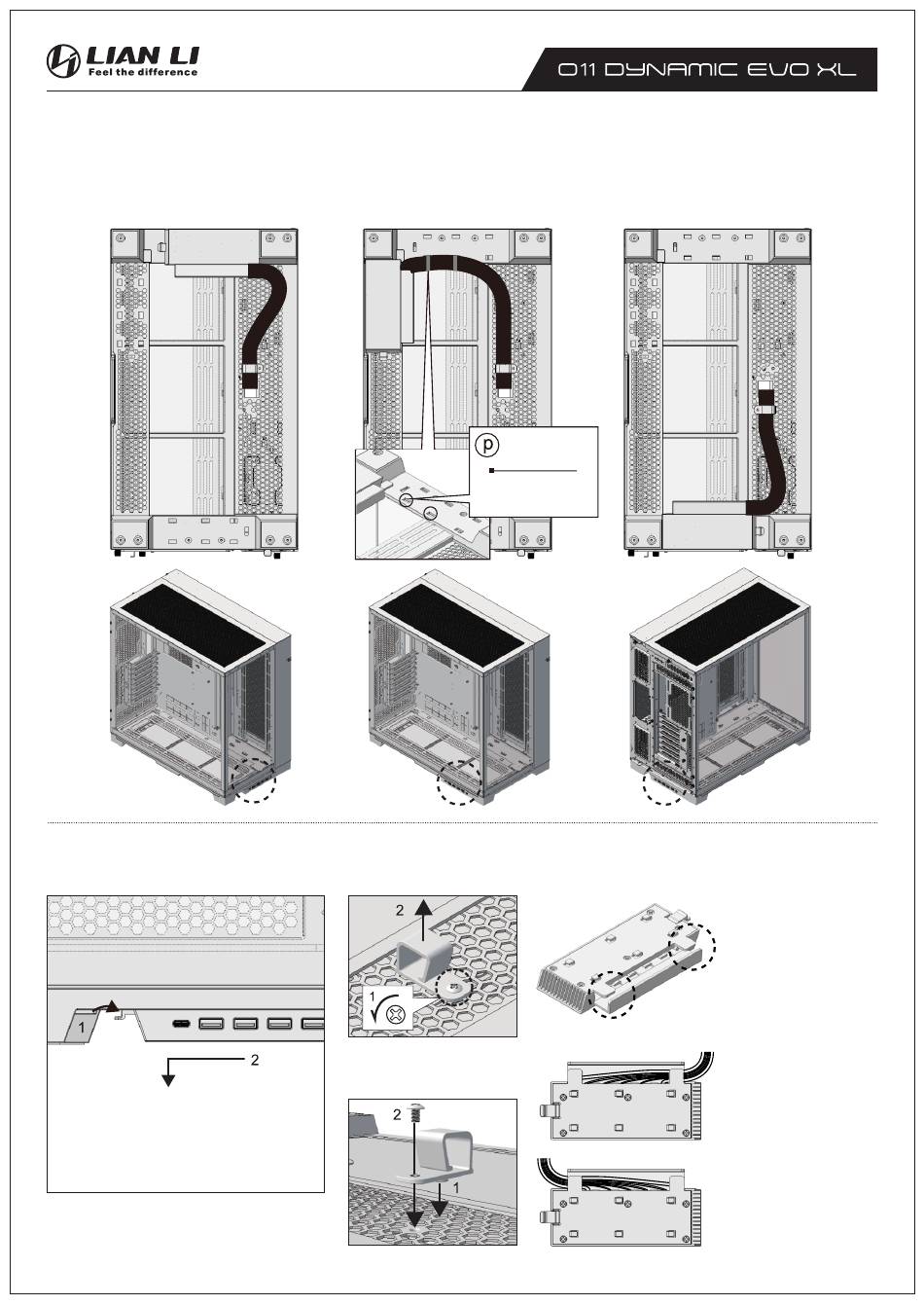 LIAN LI
Feel the difference

O11 DYNAMIC EVO XL

p

1

2

2

1

2

1