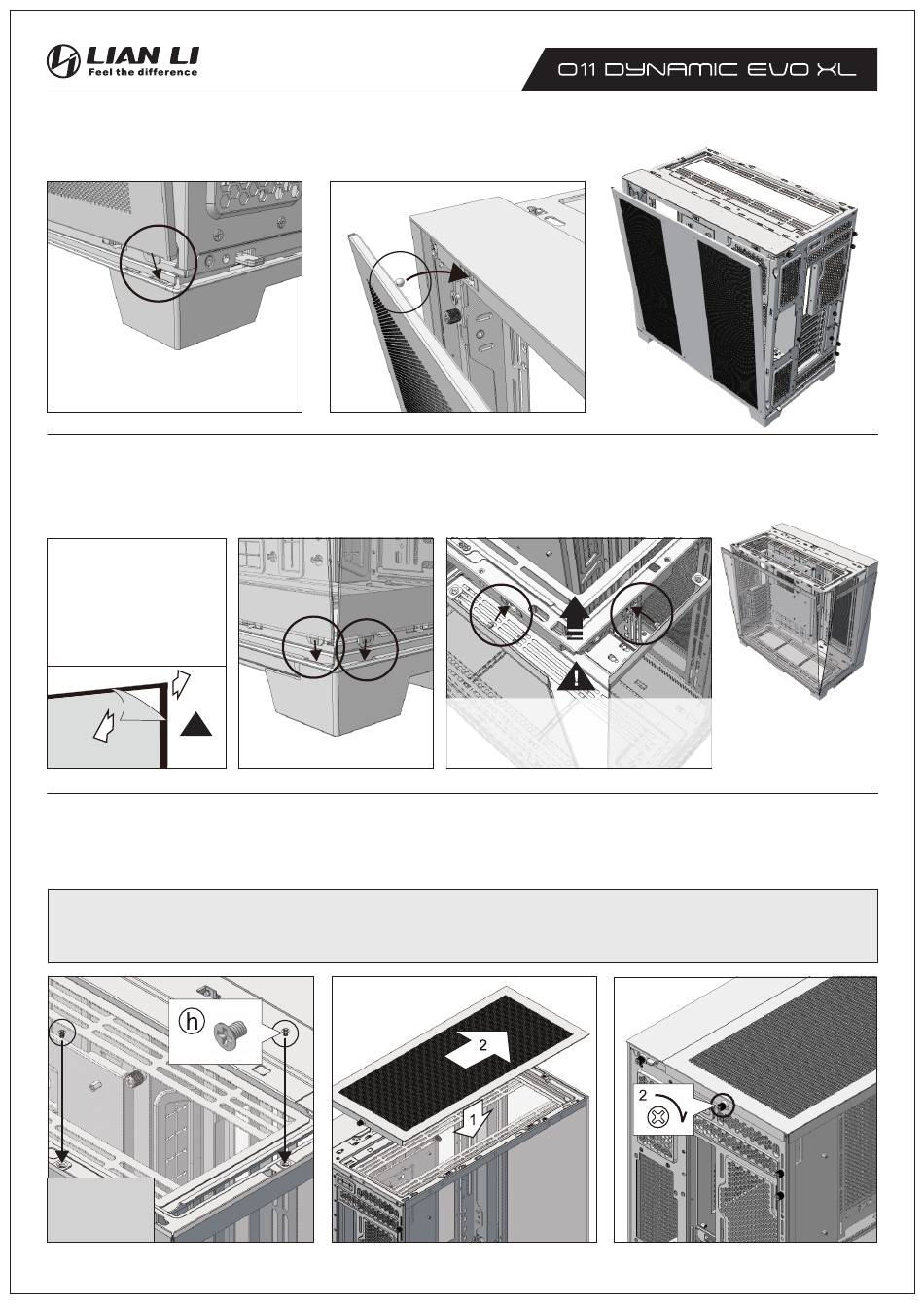 LIAN LI
Feel the difference

O11 DYNAMIC EVO XL

h

2

1

2