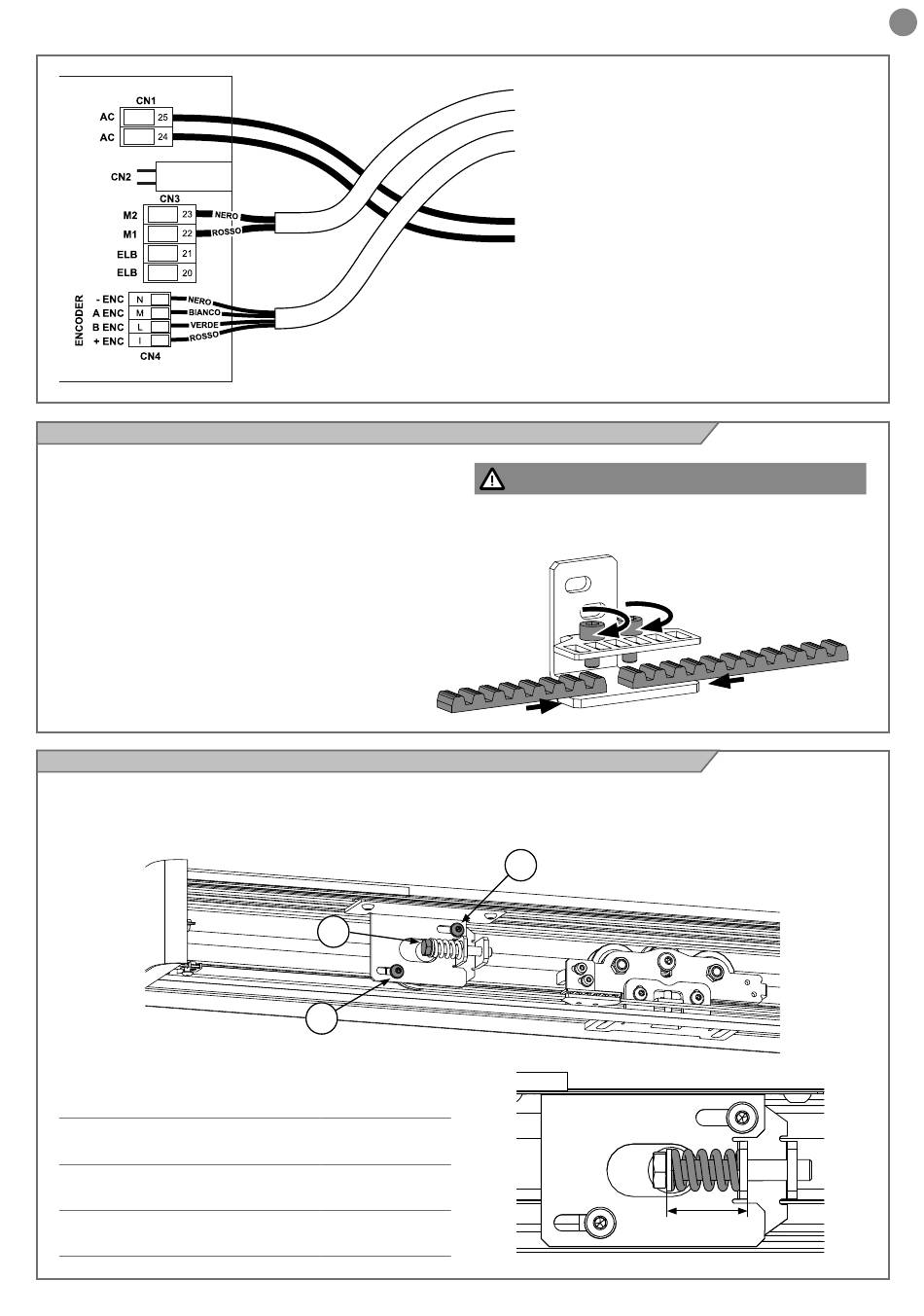 CN1
AC 25
AC 24
CN2
CN3
M2 23 NERO
M1 22 ROSSO
ELB 21
ELB 20
ENCODER
- ENC N NERO
A ENC M BIANCO
B ENC L VERDE
+ ENC I ROSSO
CN4