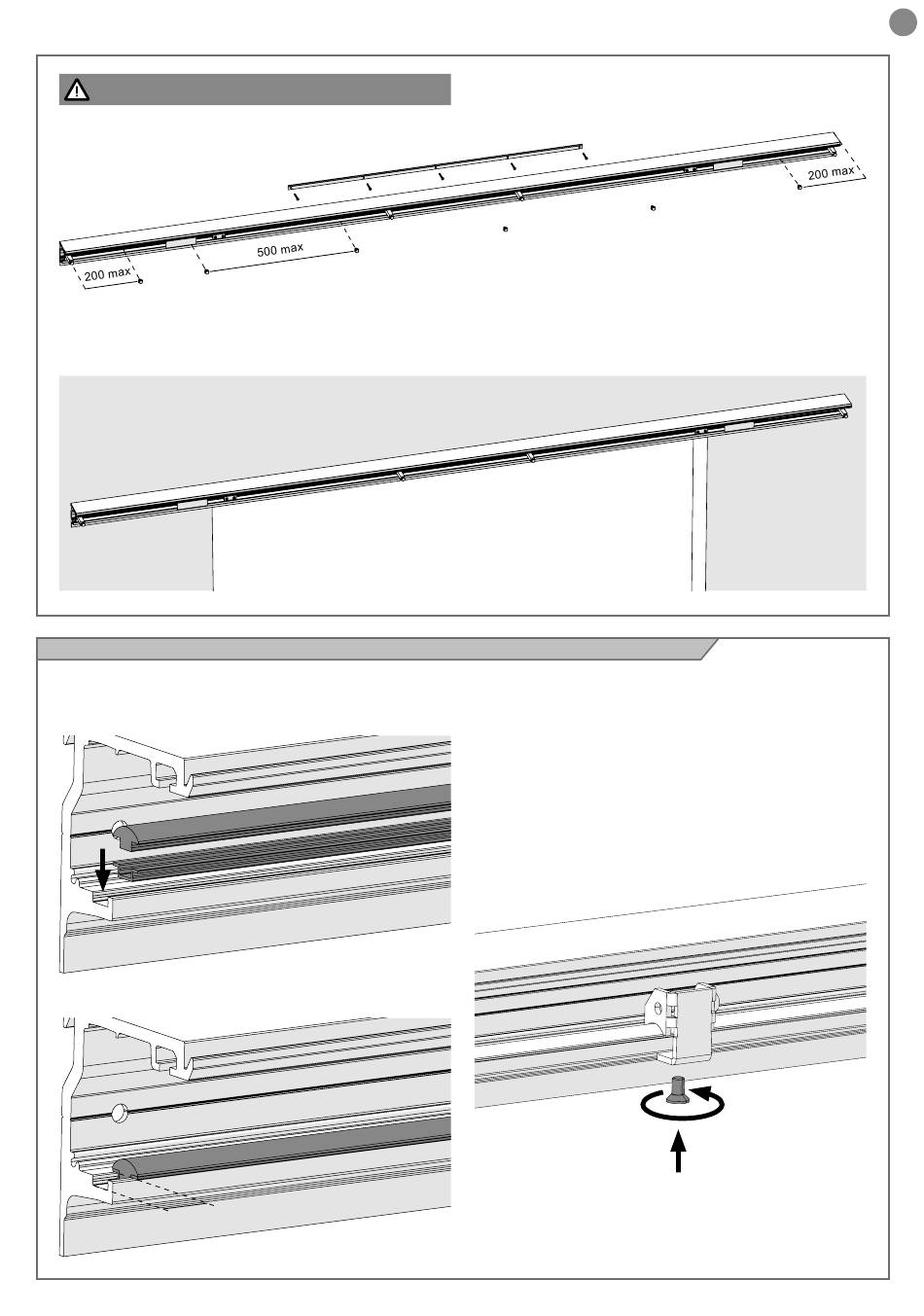 200 max
500 max
200 max