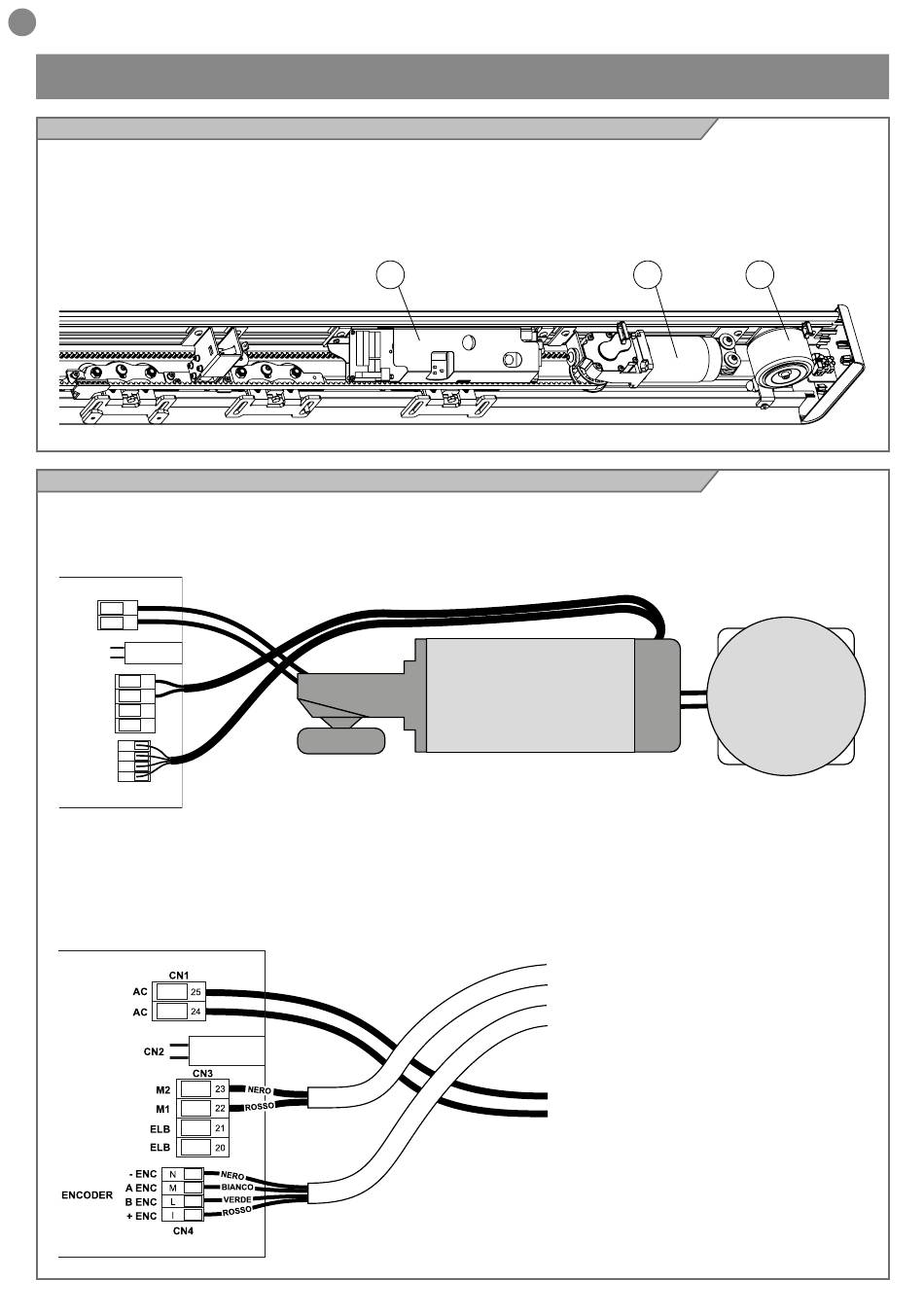 CN1
AC 25
AC 24
CN2
CN3
M2 23 NERO
M1 22 ROSSO
ELB 21
ELB 20
ENCODER
- ENC N NERO
A ENC M BIANCO
B ENC L VERDE
+ ENC I ROSSO
CN4