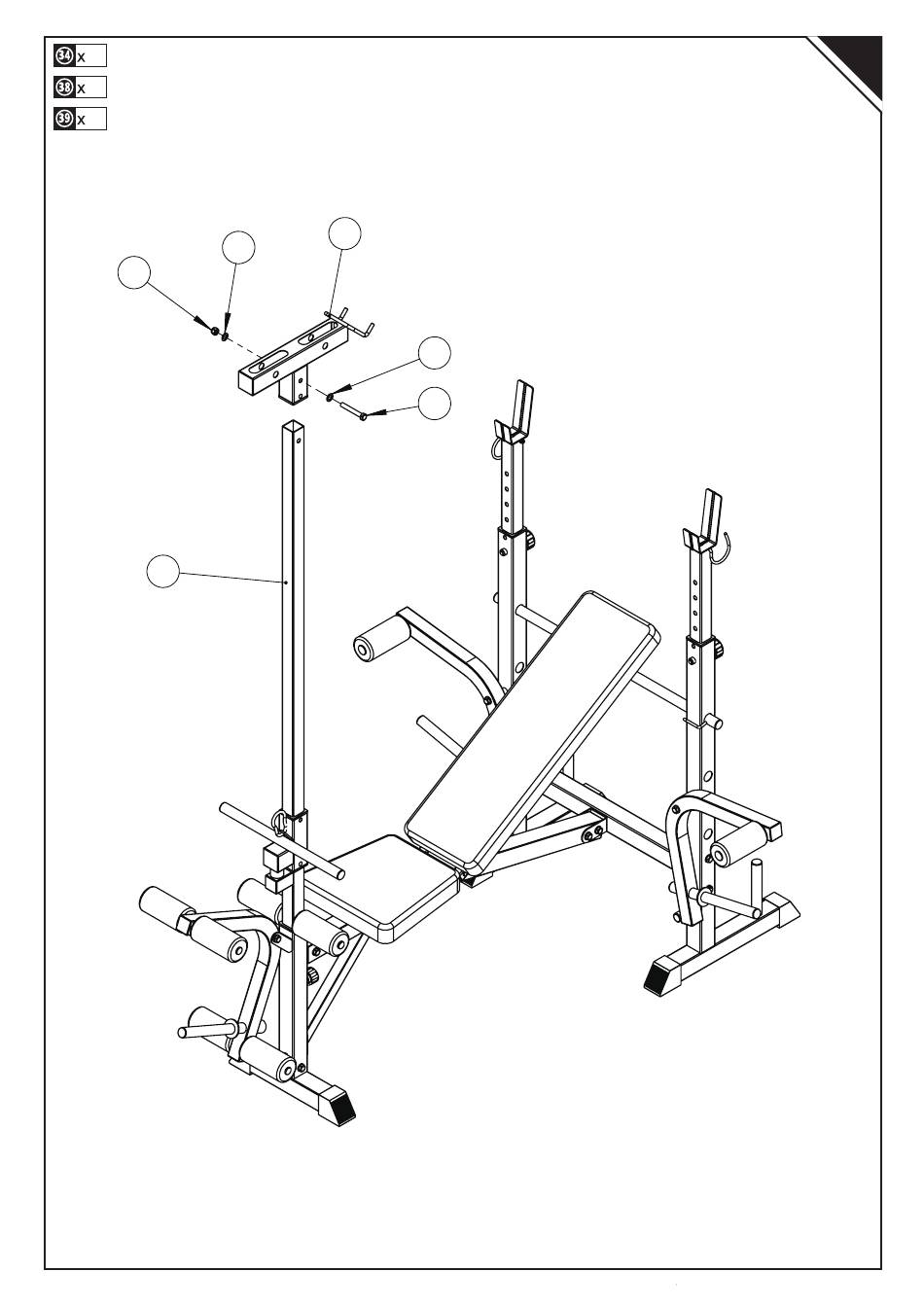 34 x
38 x
39 x