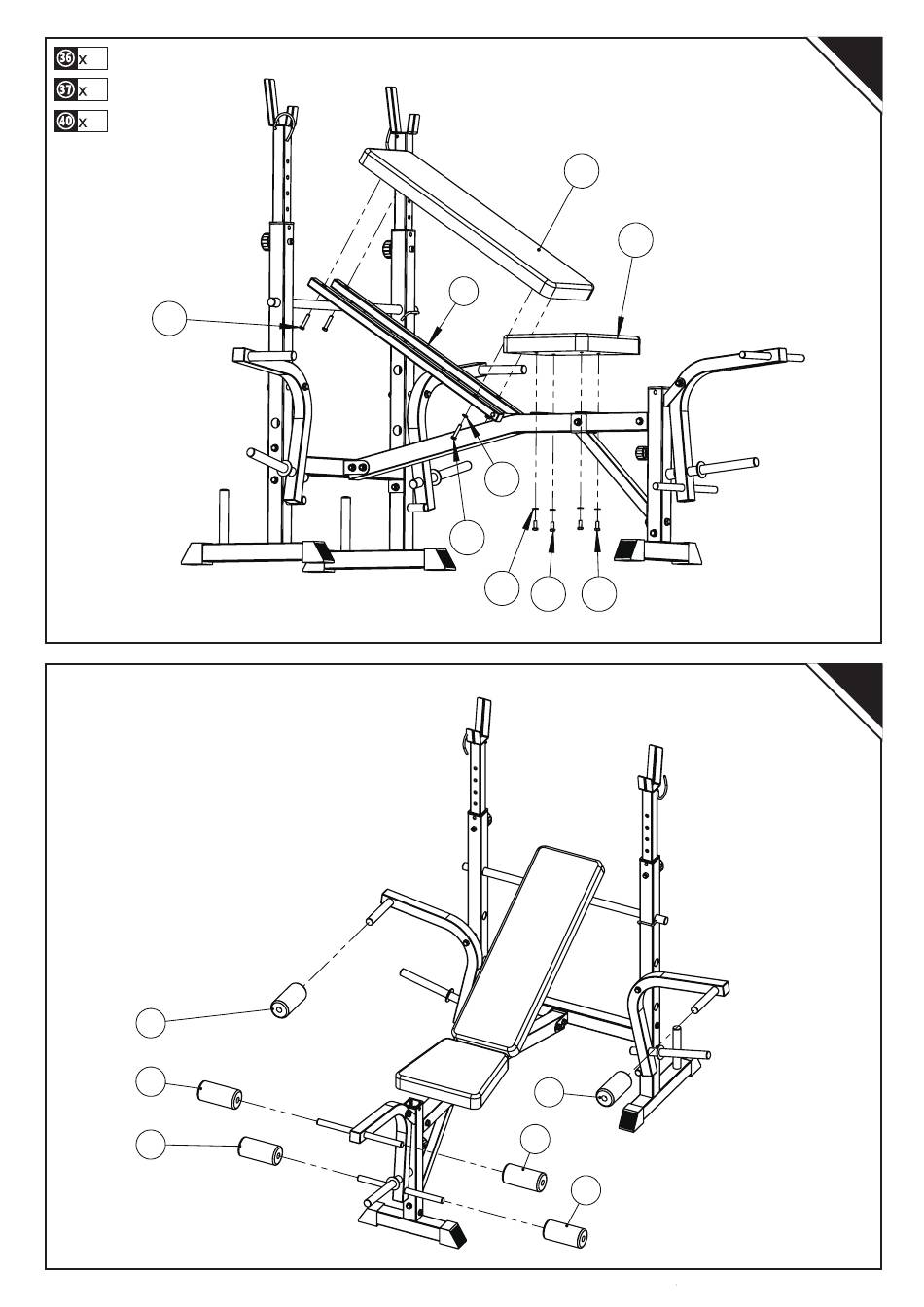 36 x
37 x
40 x