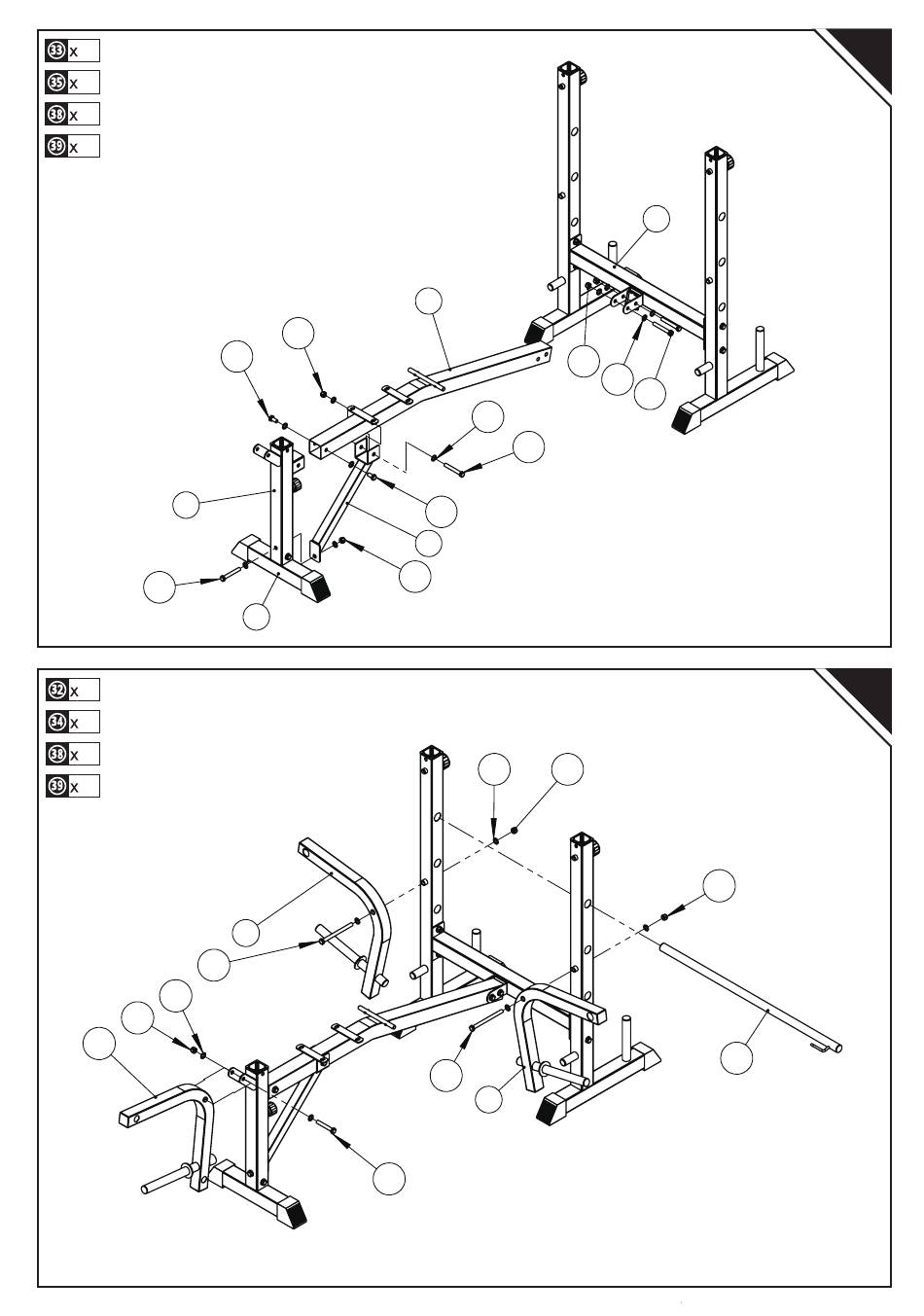 33 x
35 x
38 x
39 x

32 x
34 x
38 x
39 x