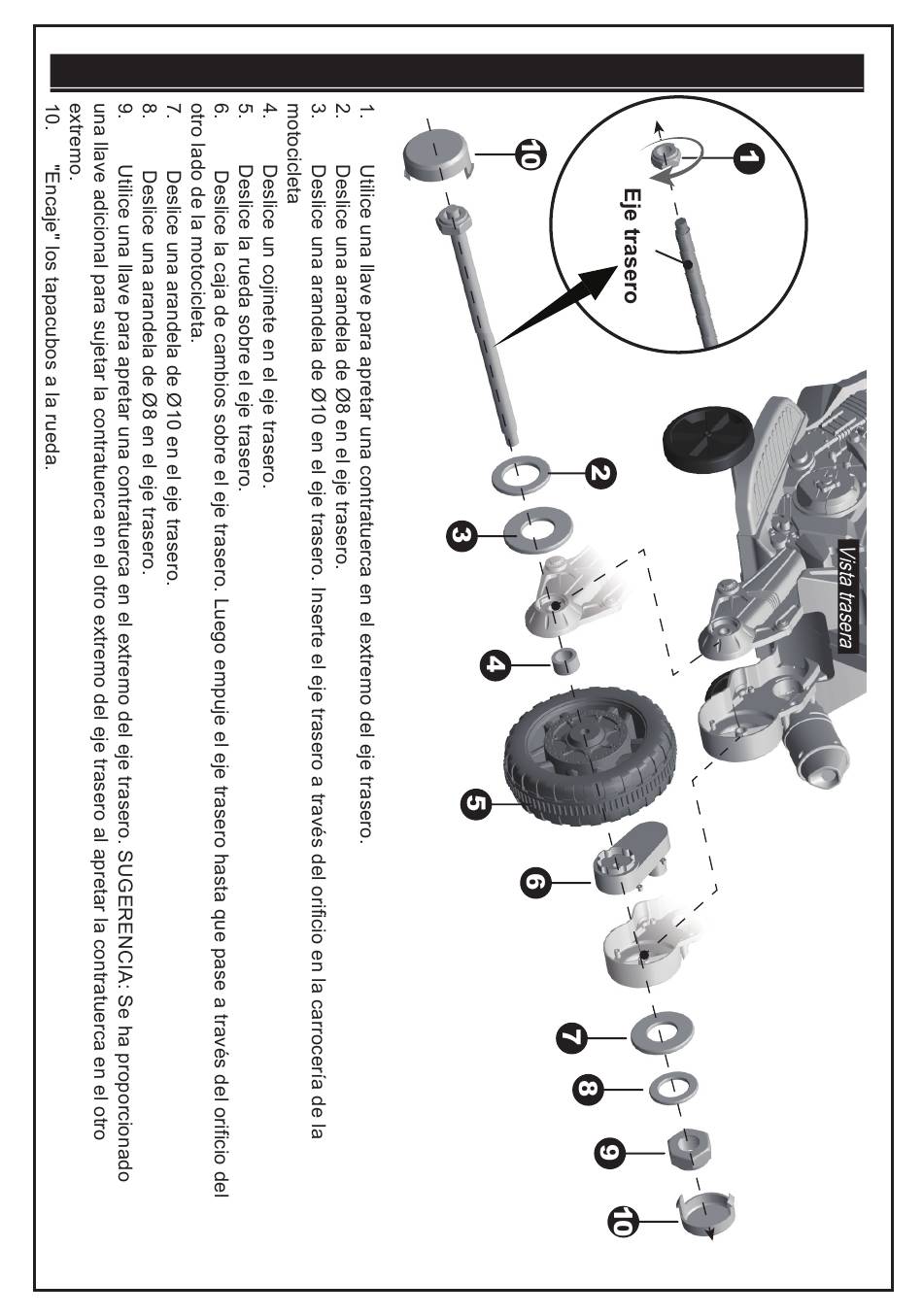 Vista trasera

1

Eje trasero

10

2

3

4

5

6

7

8

9

10

1. Utilice una llave para apretar una contratuerca en el extremo del eje trasero.
2. Deslice una arandela de Ø8 en el eje trasero.
3. Deslice una arandela de Ø10 en el eje trasero. Inserte el eje trasero a través del orificio en la carrocería de la motocicleta
4. Deslice un cojinete en el eje trasero.
5. Deslice la rueda sobre el eje trasero.
6. Deslice la caja de cambios sobre el eje trasero. Luego empuje el eje trasero hasta que pase a través del orificio del otro lado de la motocicleta.
7. Deslice una arandela de Ø10 en el eje trasero.
8. Deslice una arandela de Ø8 en el eje trasero.
9. Utilice una llave para apretar una contratuerca en el extremo del eje trasero. SUGERENCIA: Se ha proporcionado una llave adicional para sujetar la contratuerca en el otro extremo del eje trasero al apretar la contratuerca en el otro extremo.
10. "Encaje" los tapacubos a la rueda.