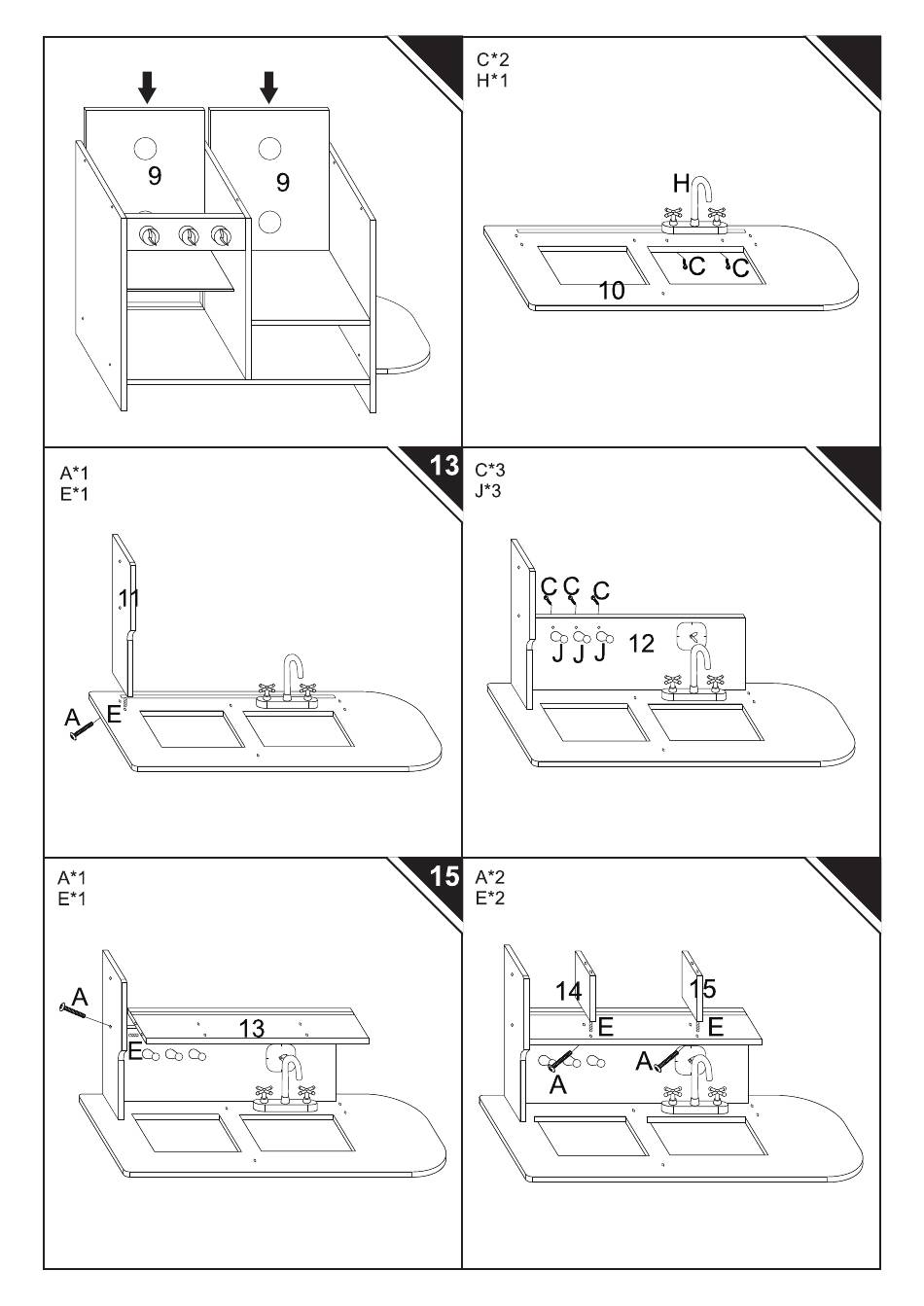 9
9

C*2
H*1
H
C C
10

13
A*1
E*1
11
A E

C*3
J*3
C C C
J J J 12

15
A*1
E*1
A
13
E

A*2
E*2
14 15
E E
A A