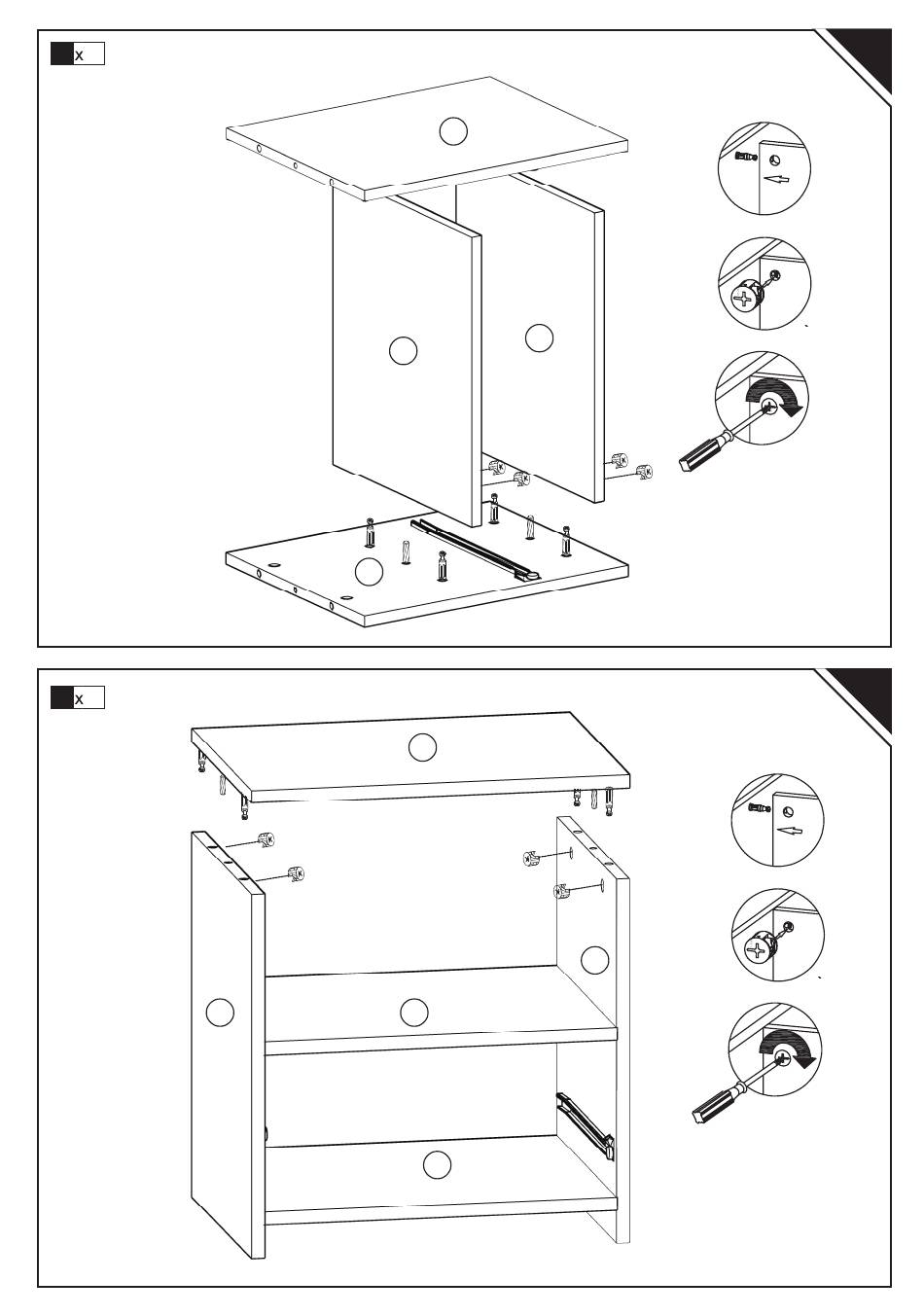 x

x